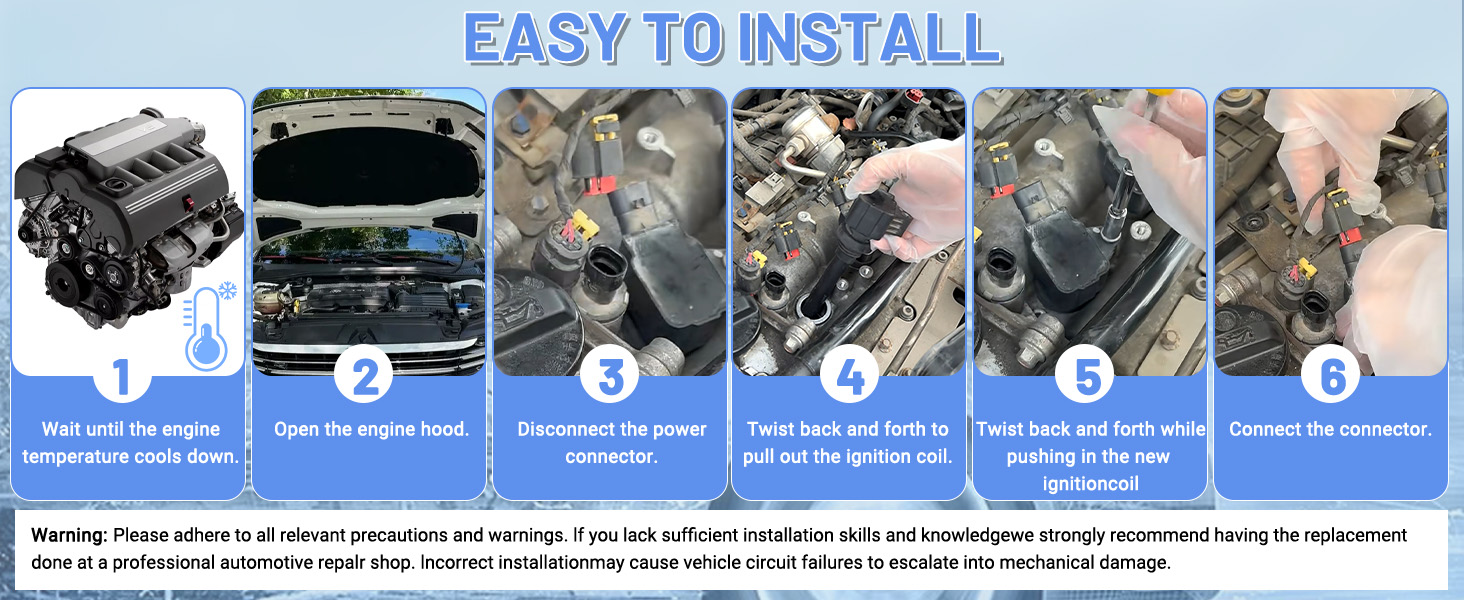 EASY TO INSTALL

1
Wait until the engine temperature cools down.

2
Open the engine hood.

3
Disconnect the power connector.

4
Twist back and forth to pull out the ignition coil.

5
Twist back and forth while pushing in the new ignitioncoil

6
Connect the connector.

Warning: Please adhere to all relevant precautions and warnings. If you lack sufficient installation skills and knowledgewe strongly recommend having the replacement done at a professional automotive repalr shop. Incorrect installationmay cause vehicle circuit failures to escalate into mechanical damage.