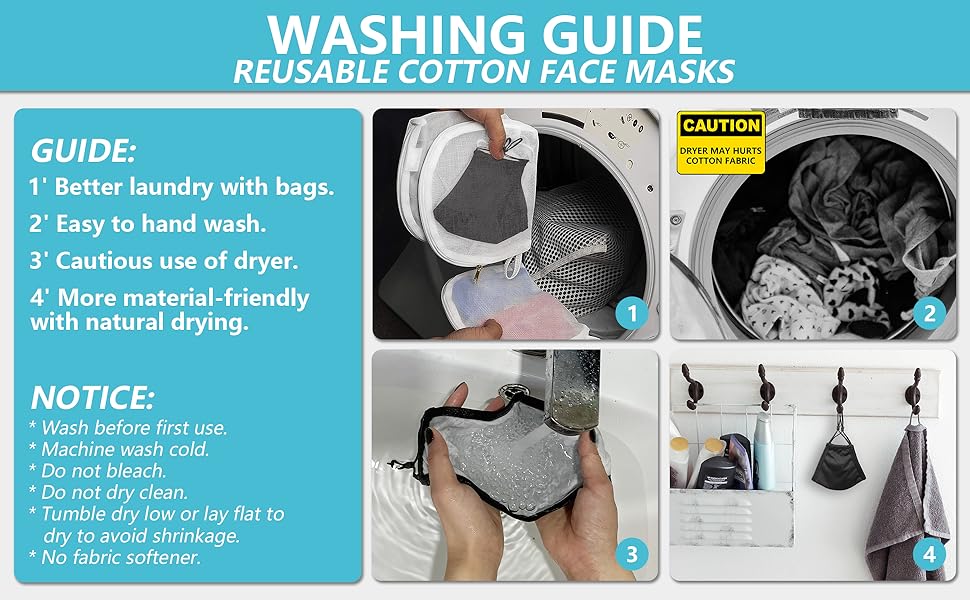 WASHING GUIDE
REUSABLE COTTON FACE MASKS

GUIDE:
1' Better laundry with bags.
2' Easy to hand wash.
3' Cautious use of dryer.
4' More material-friendly with natural drying.

NOTICE:
* Wash before first use.
* Machine wash cold.
* Do not bleach.
* Do not dry clean.
* Tumble dry low or lay flat to dry to avoid shrinkage.
* No fabric softener.

1

CAUTION
DRYER MAY HURTS COTTON FABRIC

2

3

4