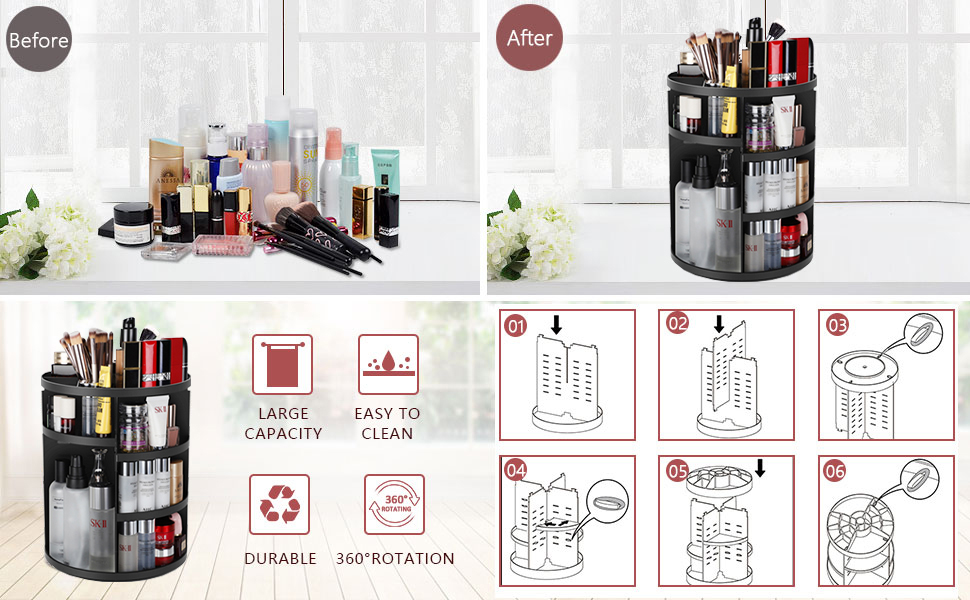 Before

After

LARGE CAPACITY

EASY TO CLEAN

DURABLE

360° ROTATING

360°ROTATION

01

02

03

04

05

06