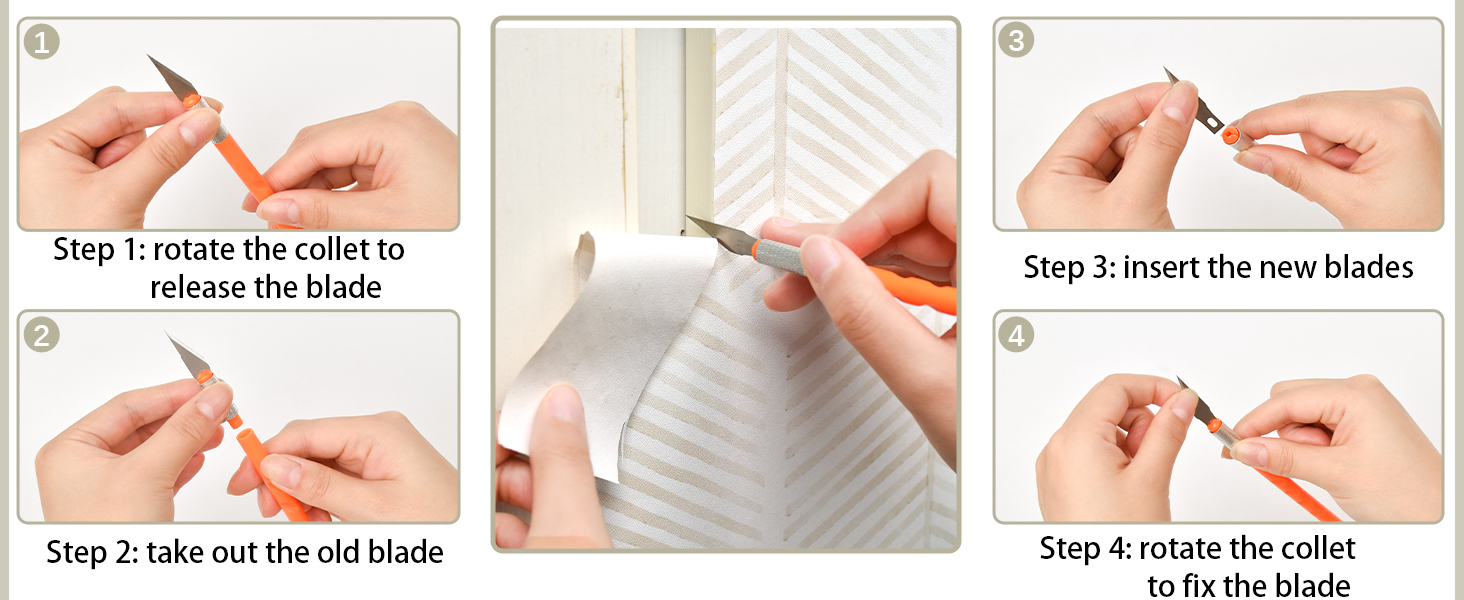 1

Step 1: rotate the collet to release the blade

2

Step 2: take out the old blade

3

Step 3: insert the new blades

4

Step 4: rotate the collet to fix the blade