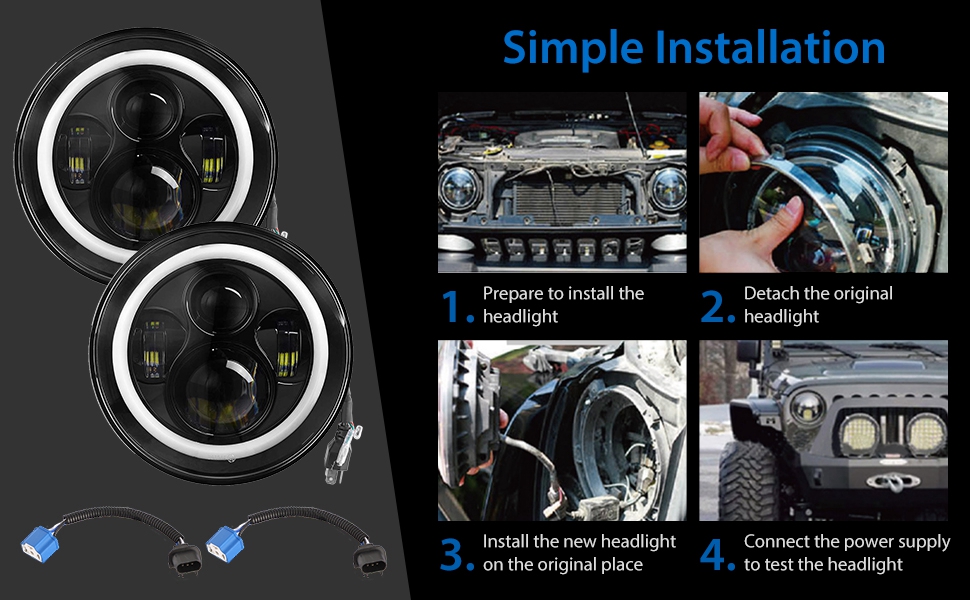 Simple Installation

1. Prepare to install the headlight

2. Detach the original headlight

3. Install the new headlight on the original place

4. Connect the power supply to test the headlight