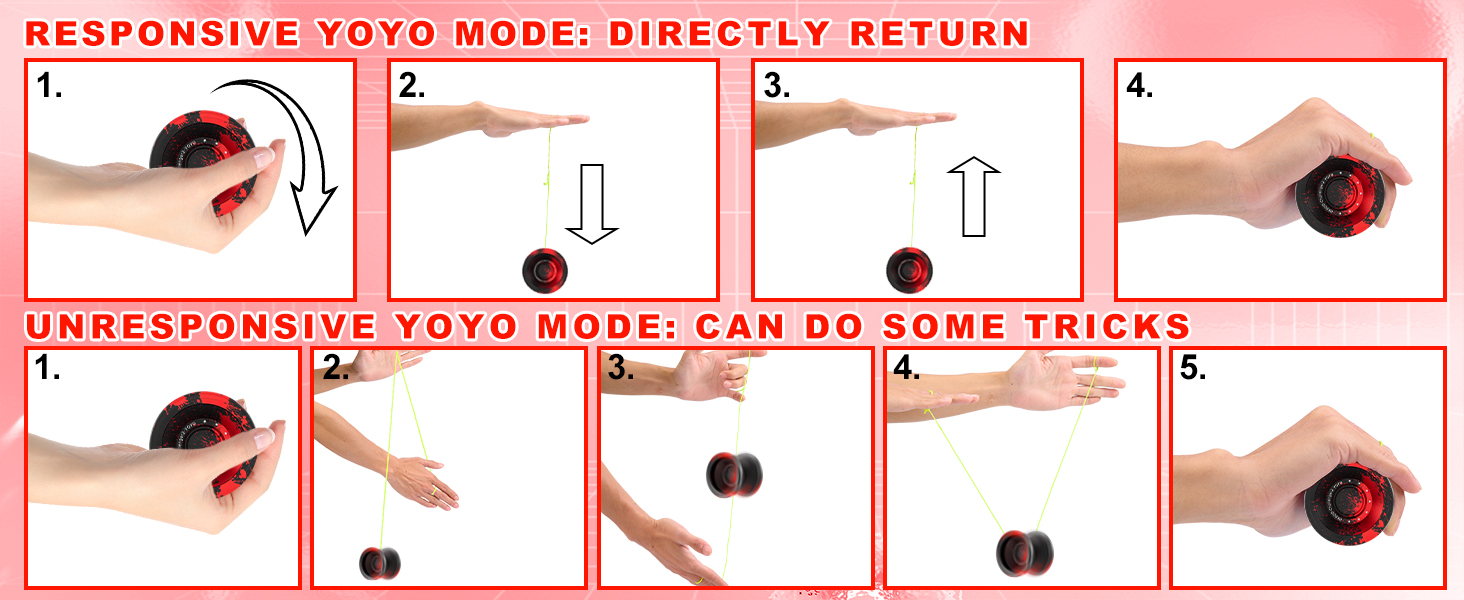 RESPONSIVE YOYO MODE: DIRECTLY RETURN

1.

2.

3.

4.

UNRESPONSIVE YOYO MODE: CAN DO SOME TRICKS

1.

2.

3.

4.

5.