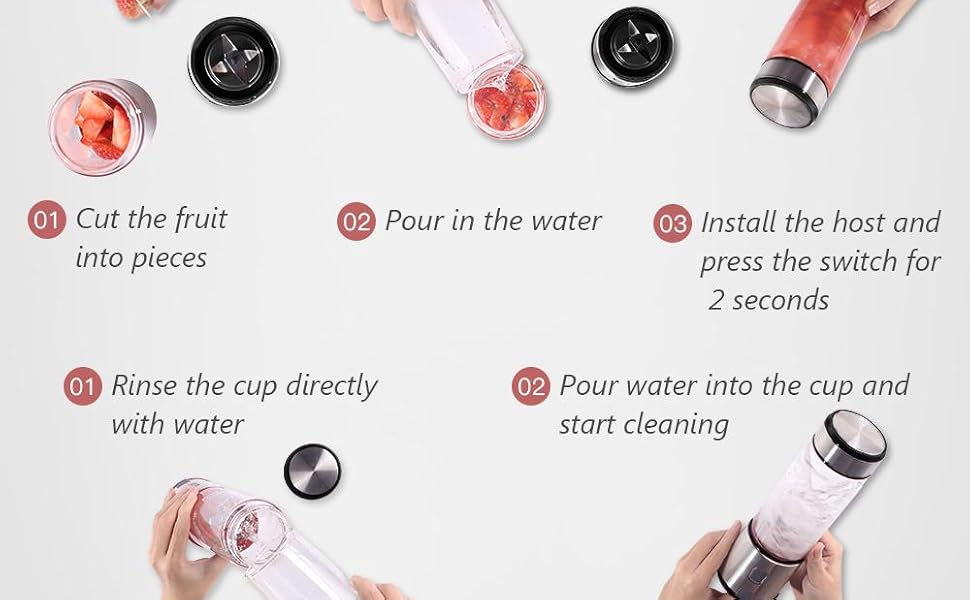 01 Cut the fruit into pieces

02 Pour in the water

03 Install the host and press the switch for 2 seconds

01 Rinse the cup directly with water

02 Pour water into the cup and start cleaning