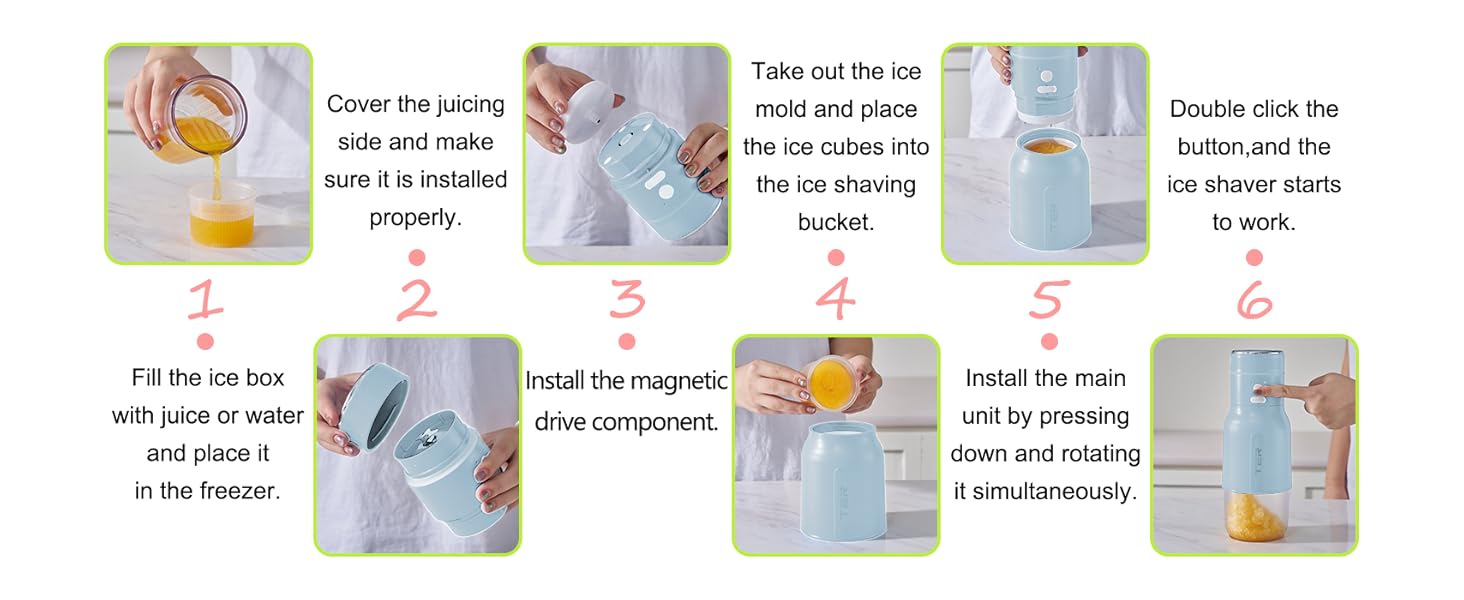 1

Fill the ice box with juice or water and place it in the freezer.

Cover the juicing side and make sure it is installed properly.

2

3

Install the magnetic drive component.

Take out the ice mold and place the ice cubes into the ice shaving bucket.

4

5

Install the main unit by pressing down and rotating it simultaneously.

Double click the button,and the ice shaver starts to work.

6