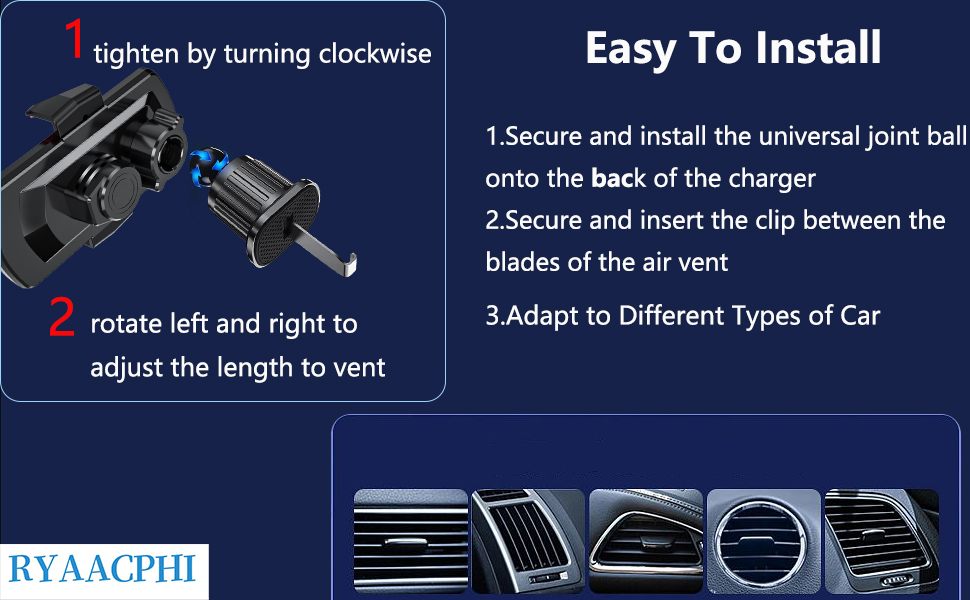 1 tighten by turning clockwise

2 rotate left and right to adjust the length to vent

Easy To Install

1.Secure and install the universal joint ball onto the back of the charger
2.Secure and insert the clip between the blades of the air vent

3.Adapt to Different Types of Car

RYAACPHI