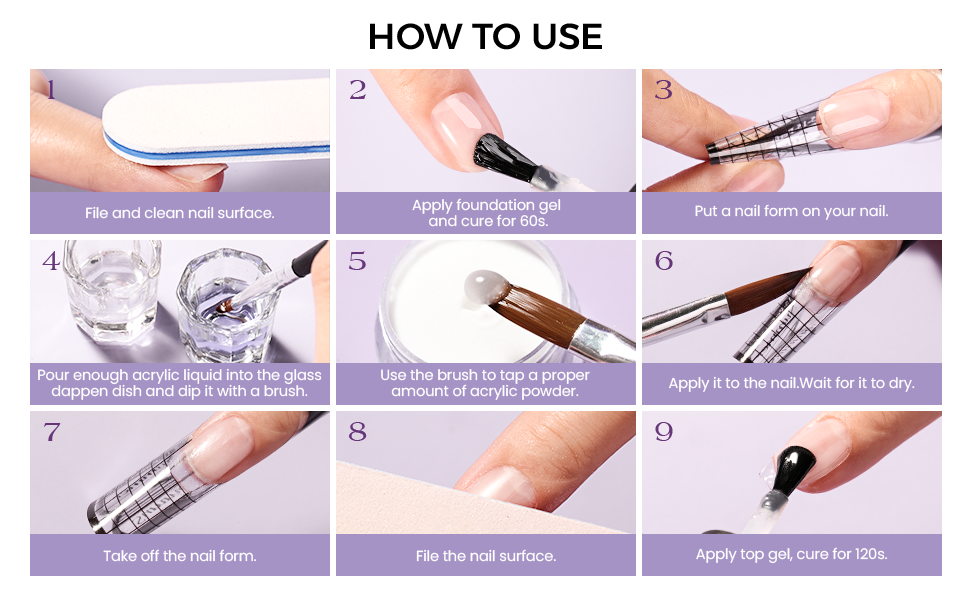 HOW TO USE

1
File and clean nail surface.

2
Apply foundation gel and cure for 60s.

3
Put a nail form on your nail.

4
Pour enough acrylic liquid into the glass dappen dish and dip it with a brush.

5
Use the brush to tap a proper amount of acrylic powder.

6
Apply it to the nail.Wait for it to dry.

7
Take off the nail form.

8
File the nail surface.

9
Apply top gel, cure for 120s.