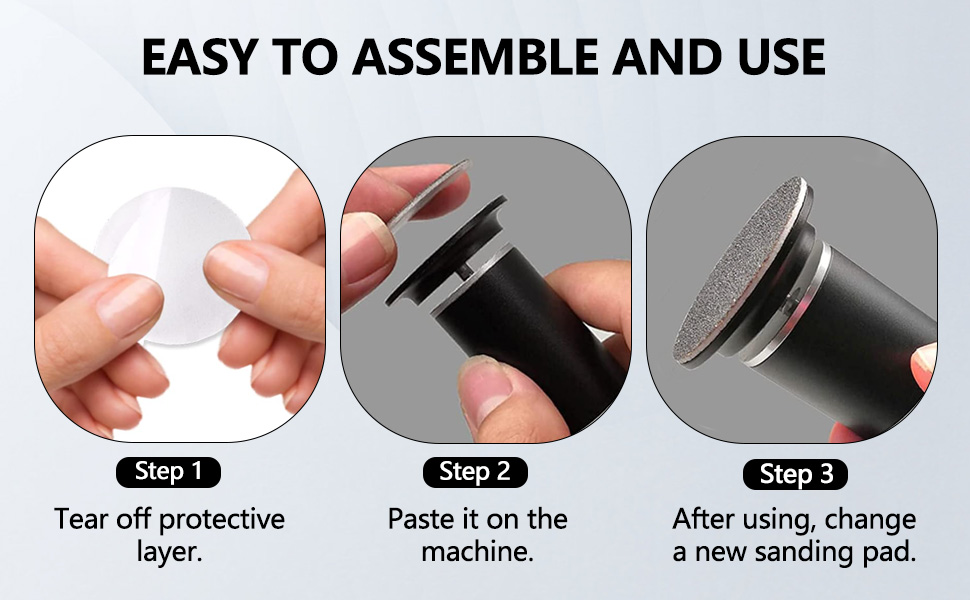 EASY TO ASSEMBLE AND USE

Step 1

Tear off protective layer.

Step 2

Paste it on the machine.

Step 3

After using, change a new sanding pad.