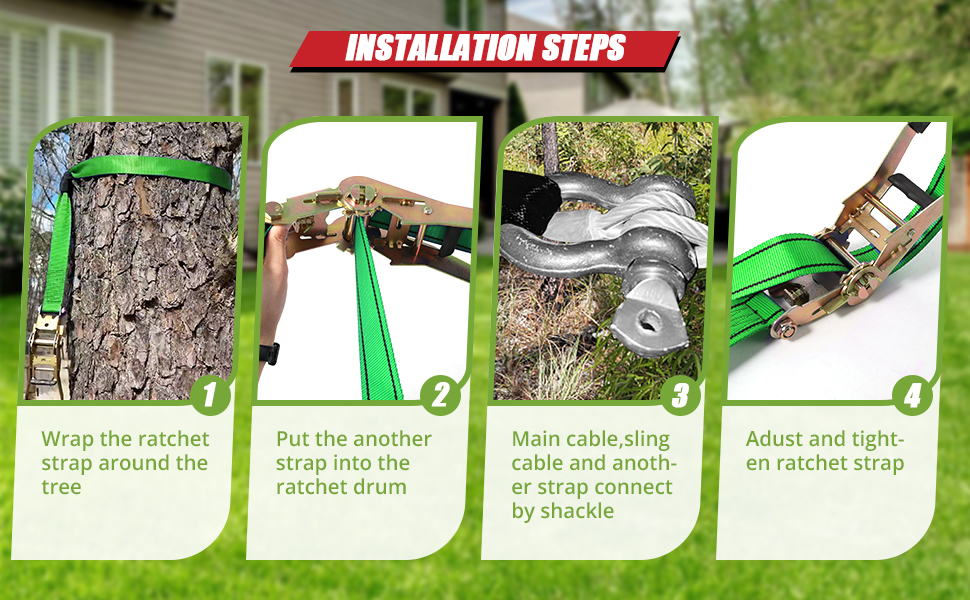 INSTALLATION STEPS

1

Wrap the ratchet strap around the tree

2

Put the another strap into the ratchet drum

3

Main cable,sling cable and another strap connect by shackle

4

Adust and tighten ratchet strap