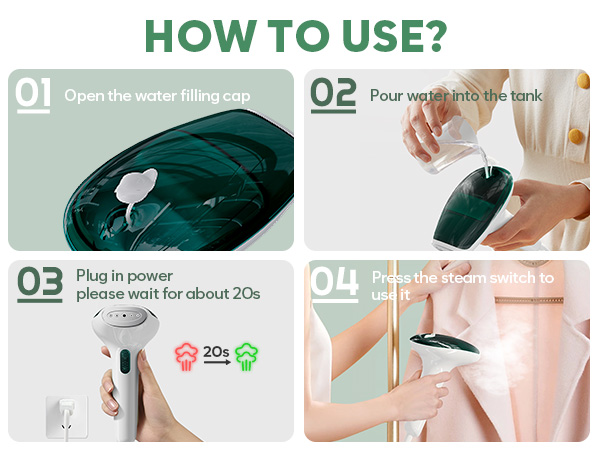 HOW TO USE?

01 Open the water filling cap

02 Pour water into the tank

03 Plug in power please wait for about 20s

20s

04 Press the steam switch to use it