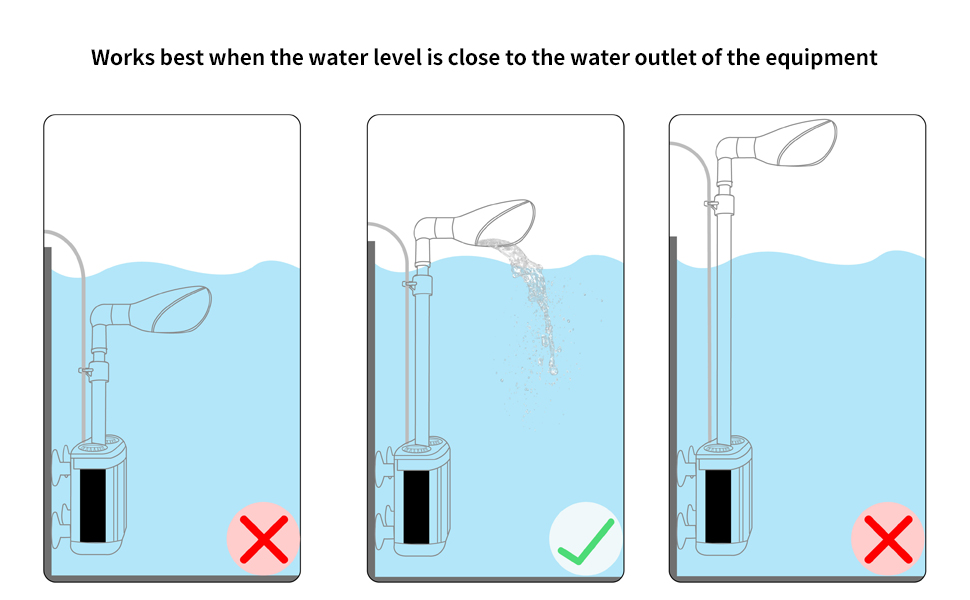 Works best when the water level is close to the water outlet of the equipment