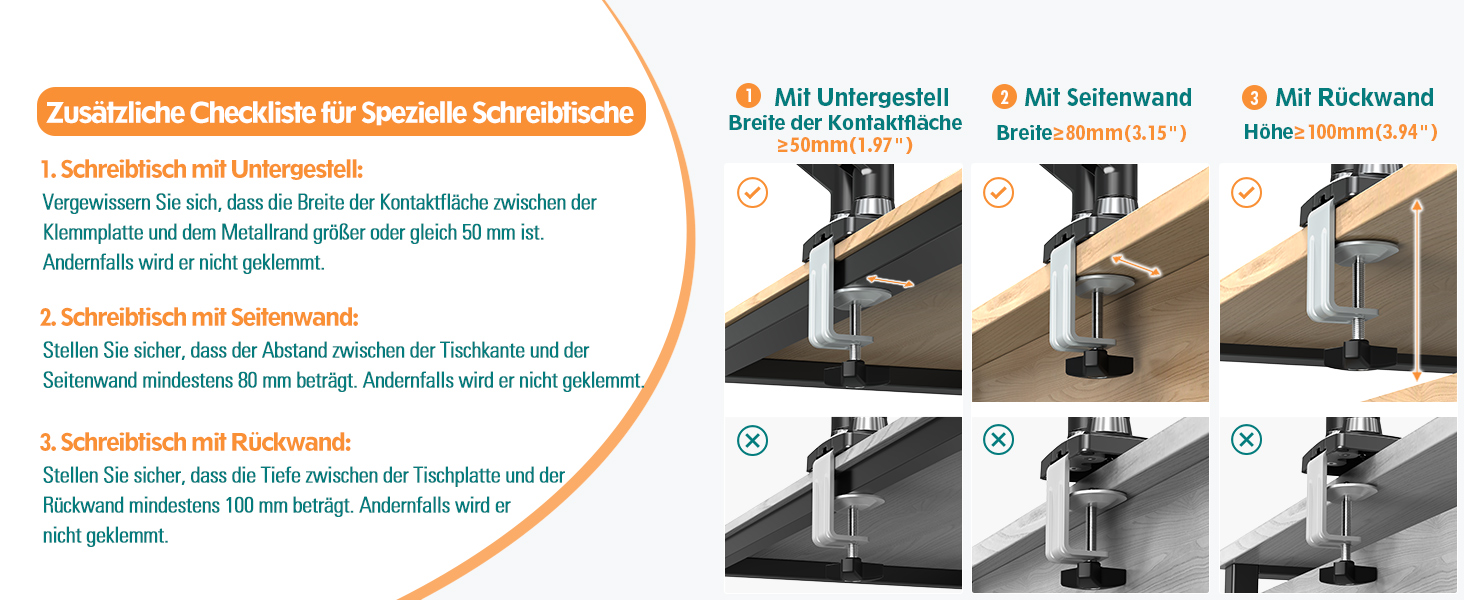 Zusätzliche Checkliste für Spezielle Schreibtische

1. Schreibtisch mit Untergestell:
Vergewissern Sie sich, dass die Breite der Kontaktfläche zwischen der Klemmplatte und dem Metallrand größer oder gleich 50 mm ist. Andernfalls wird er nicht geklemmt.

2. Schreibtisch mit Seitenwand:
Stellen Sie sicher, dass der Abstand zwischen der Tischkante und der Seitenwand mindestens 80 mm beträgt. Andernfalls wird er nicht geklemmt.

3. Schreibtisch mit Rückwand:
Stellen Sie sicher, dass die Tiefe zwischen der Tischplatte und der Rückwand mindestens 100 mm beträgt. Andernfalls wird er nicht geklemmt.

1 Mit Untergestell
Breite der Kontaktfläche ≥50mm(1.97")

2 Mit Seitenwand
Breite≥80mm(3.15")

3 Mit Rückwand
Höhe≥100mm(3.94")