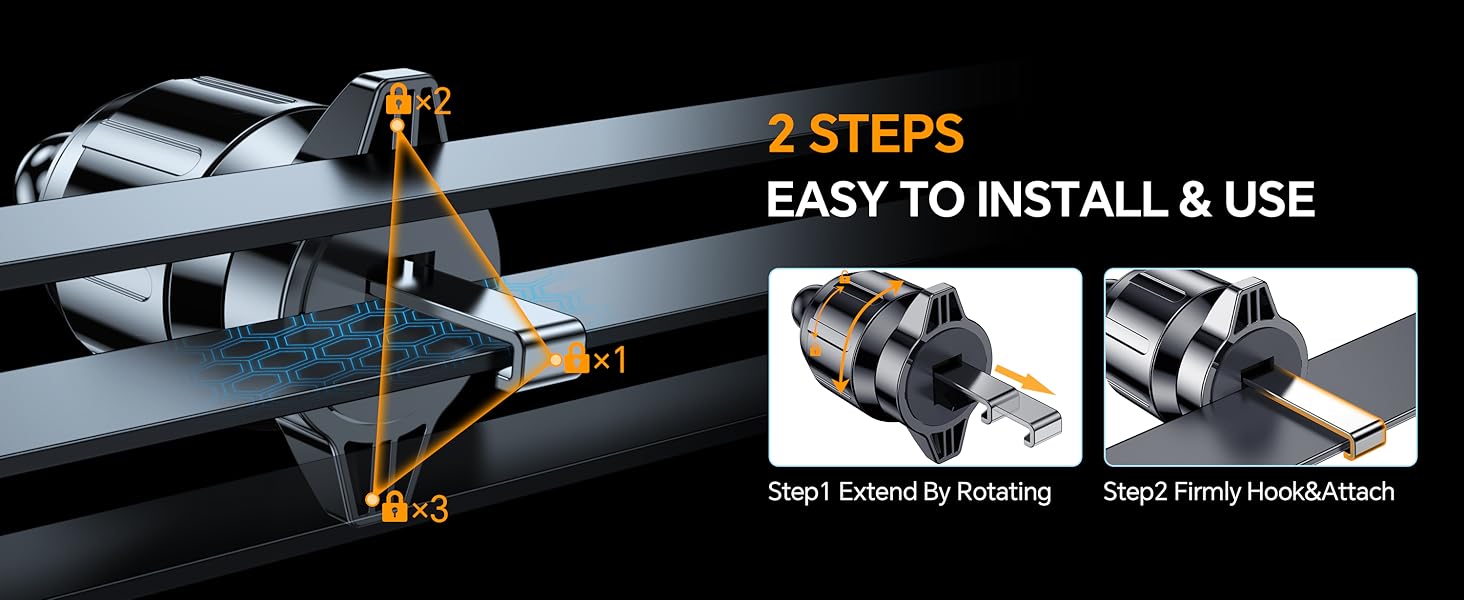 ×2

×1

×3

2 STEPS

EASY TO INSTALL & USE

Step1 Extend By Rotating

Step2 Firmly Hook&Attach