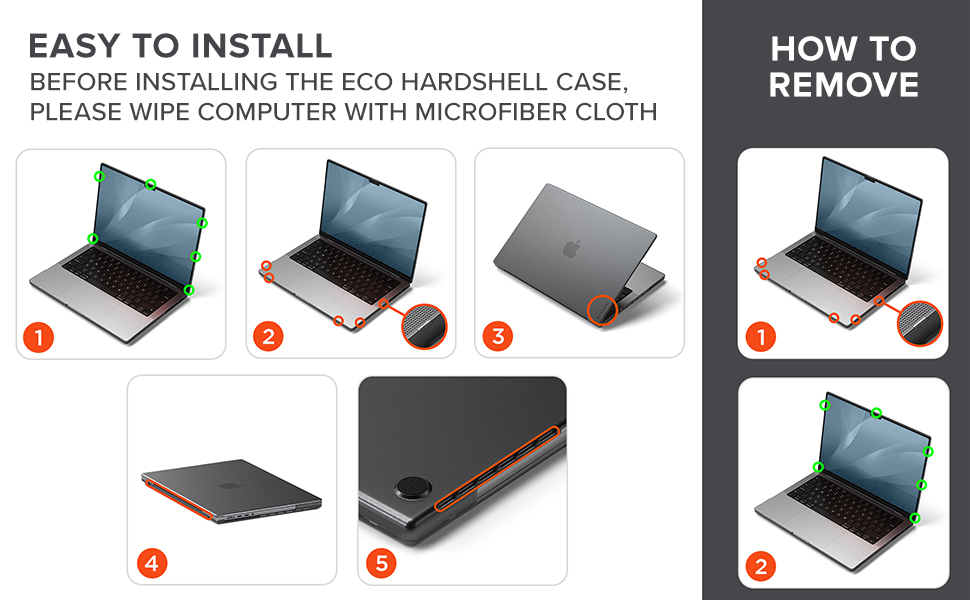 EASY TO INSTALL
BEFORE INSTALLING THE ECO HARDSHELL CASE, PLEASE WIPE COMPUTER WITH MICROFIBER CLOTH

1

2

3

4

5

HOW TO REMOVE

1

2