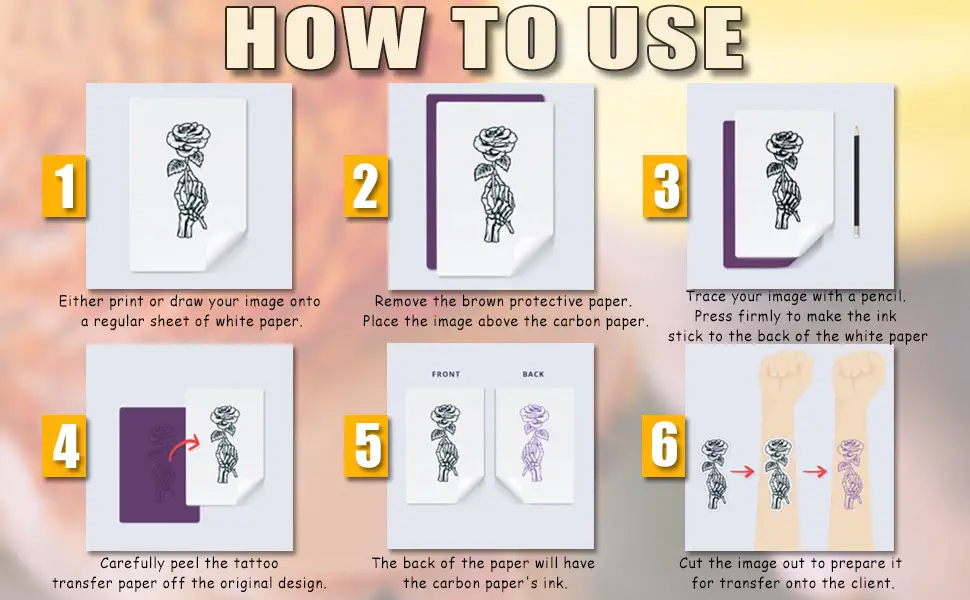 HOW TO USE

1

Either print or draw your image onto a regular sheet of white paper.

2

Remove the brown protective paper. Place the image above the carbon paper.

3

Trace your image with a pencil. Press firmly to make the ink stick to the back of the white paper

4

Carefully peel the tattoo transfer paper off the original design.

5

FRONT

BACK

The back of the paper will have the carbon paper's ink.

6

Cut the image out to prepare it for transfer onto the client.