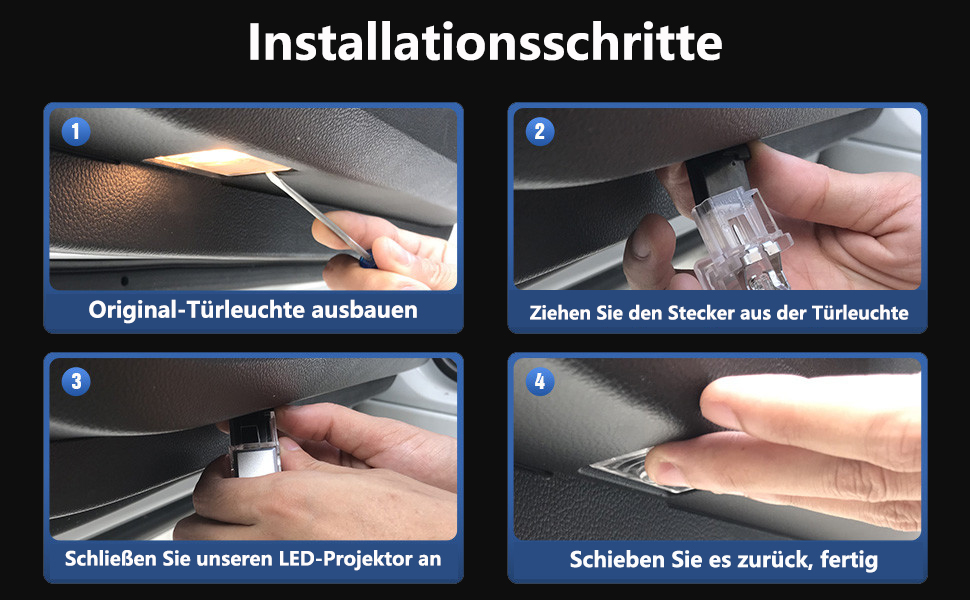 Installationsschritte

1
Original-Türleuchte ausbauen

2
Ziehen Sie den Stecker aus der Türleuchte

3
Schließen Sie unseren LED-Projektor an

4
Schieben Sie es zurück, fertig