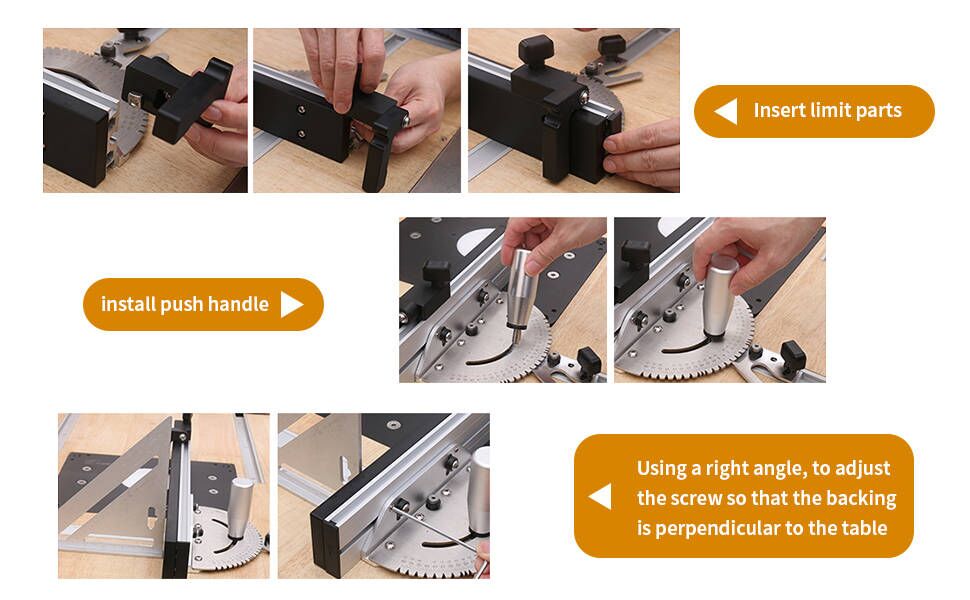 Insert limit parts

install push handle

Using a right angle, to adjust the screw so that the backing is perpendicular to the table