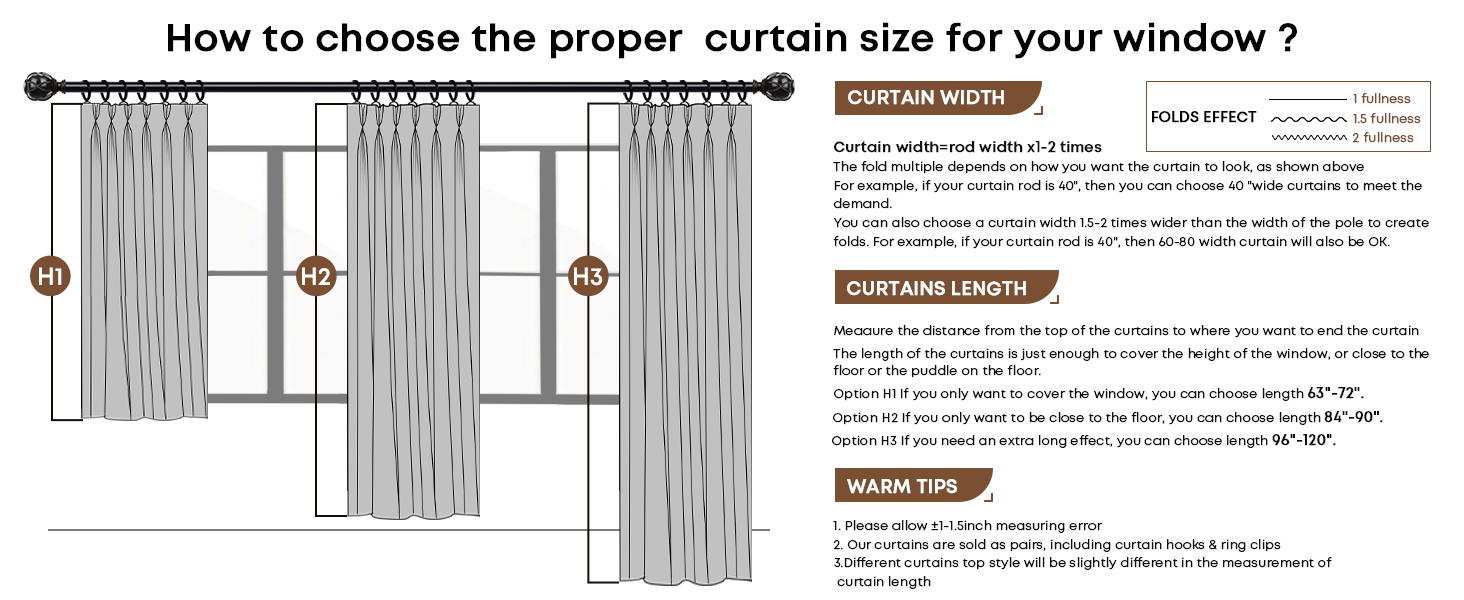 How to choose the proper curtain size for your window ?

H1

H2

H3

CURTAIN WIDTH

FOLDS EFFECT
1 fullness
1.5 fullness
2 fullness

Curtain width=rod width x1-2 times
The fold multiple depends on how you want the curtain to look, as shown above
For example, if your curtain rod is 40", then you can choose 40 "wide curtains to meet the demand.
You can also choose a curtain width 1.5-2 times wider than the width of the pole to create folds. For example, if your curtain rod is 40", then 60-80 width curtain will also be OK.

CURTAINS LENGTH

Meaaure the distance from the top of the curtains to where you want to end the curtain
The length of the curtains is just enough to cover the height of the window, or close to the floor or the puddle on the floor.
Option H1 If you only want to cover the window, you can choose length 63"-72".
Option H2 If you only want to be close to the floor, you can choose length 84"-90".
Option H3 If you need an extra long effect, you can choose length 96"-120".

WARM TIPS

1. Please allow ±1-1.5inch measuring error
2. Our curtains are sold as pairs, including curtain hooks & ring clips
3.Different curtains top style will be slightly different in the measurement of curtain length