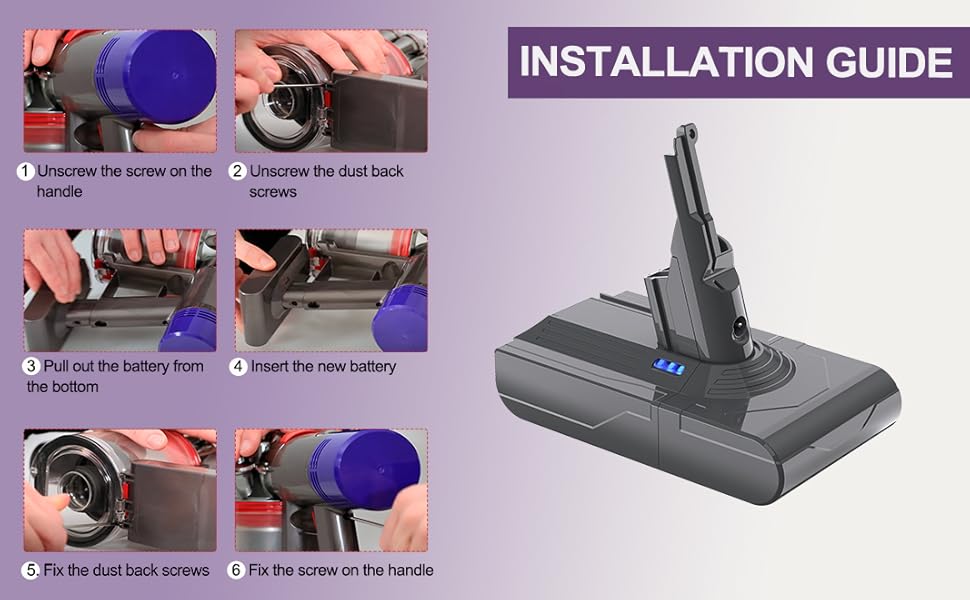 INSTALLATION GUIDE

1 Unscrew the screw on the handle

2 Unscrew the dust back screws

3 Pull out the battery from the bottom

4 Insert the new battery

5. Fix the dust back screws

6 Fix the screw on the handle