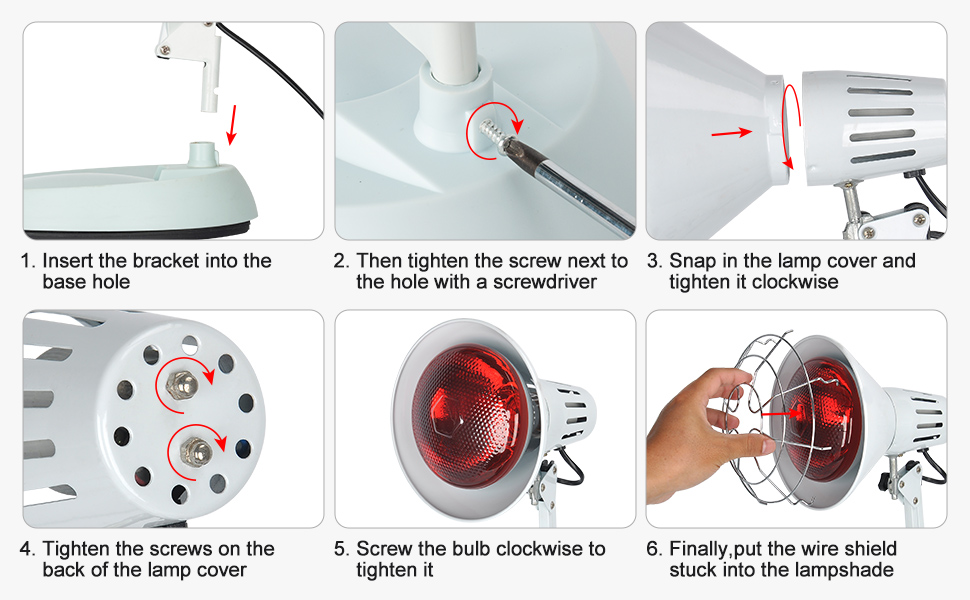 1. Insert the bracket into the base hole

2. Then tighten the screw next to the hole with a screwdriver

3. Snap in the lamp cover and tighten it clockwise

4. Tighten the screws on the back of the lamp cover

5. Screw the bulb clockwise to tighten it

6. Finally,put the wire shield stuck into the lampshade