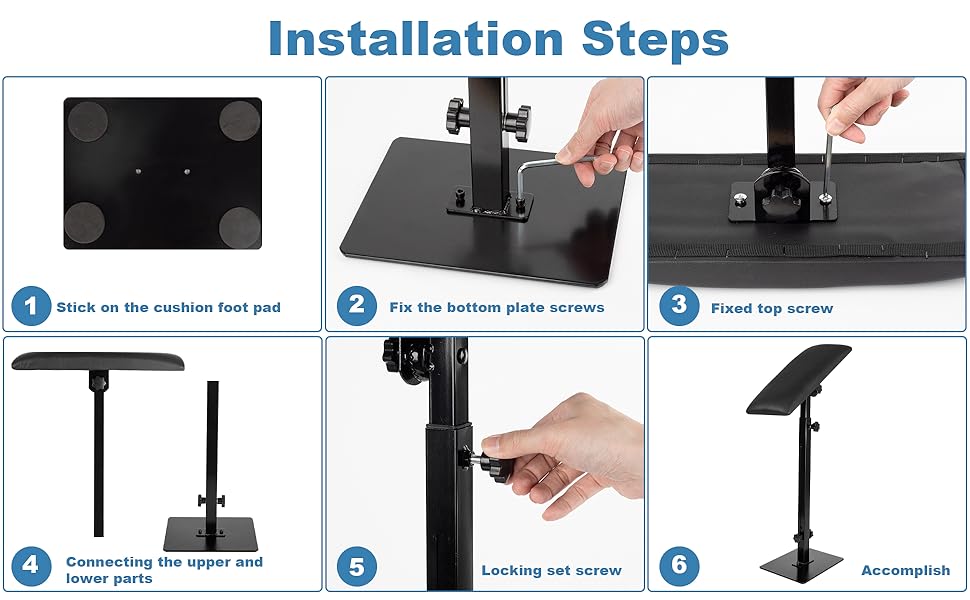 Installation Steps

1 Stick on the cushion foot pad

2 Fix the bottom plate screws

3 Fixed top screw

4 Connecting the upper and lower parts

5 Locking set screw

6 Accomplish