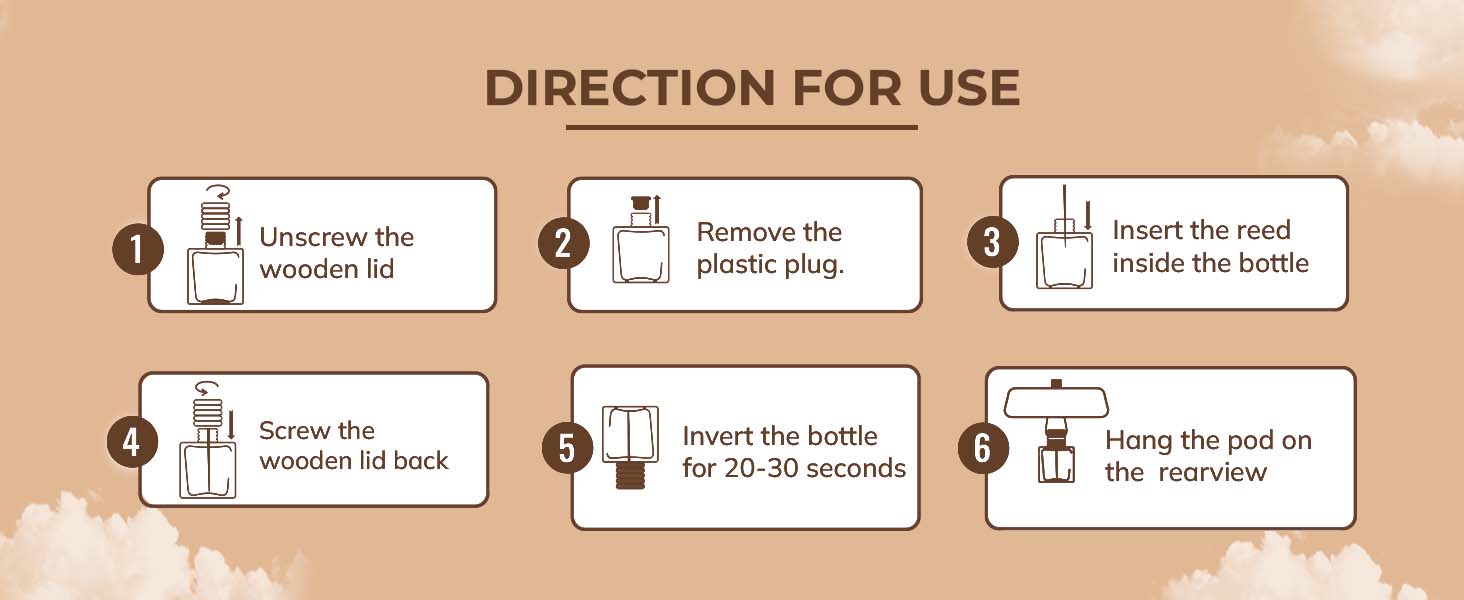 DIRECTION FOR USE

1 Unscrew the wooden lid

2 Remove the plastic plug.

3 Insert the reed inside the bottle

4 Screw the wooden lid back

5 Invert the bottle for 20-30 seconds

6 Hang the pod on the rearview