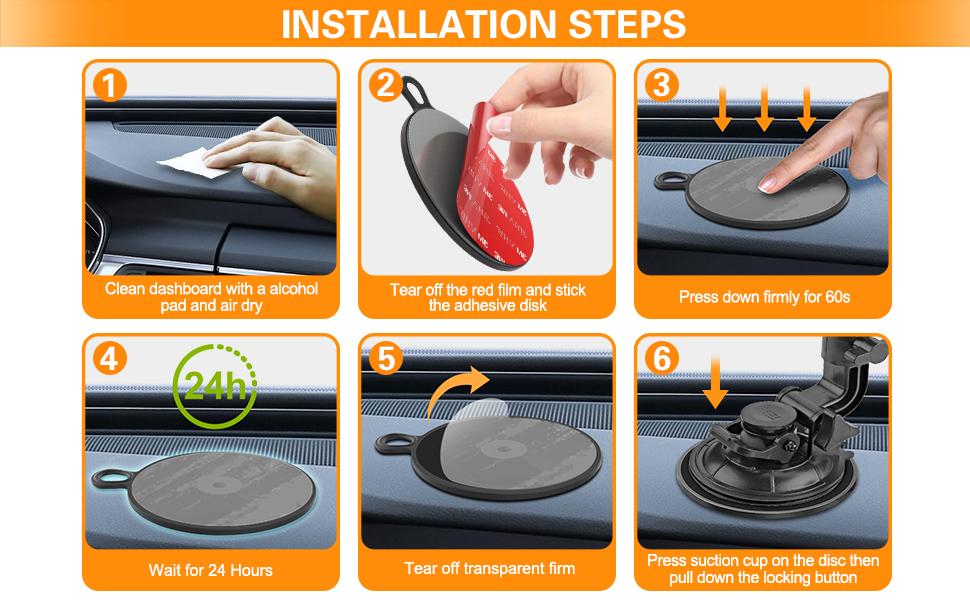 INSTALLATION STEPS

1
Clean dashboard with a alcohol pad and air dry

2
Tear off the red film and stick the adhesive disk

3
Press down firmly for 60s

4
24h
Wait for 24 Hours

5
Tear off transparent firm

6
Press suction cup on the disc then pull down the locking button