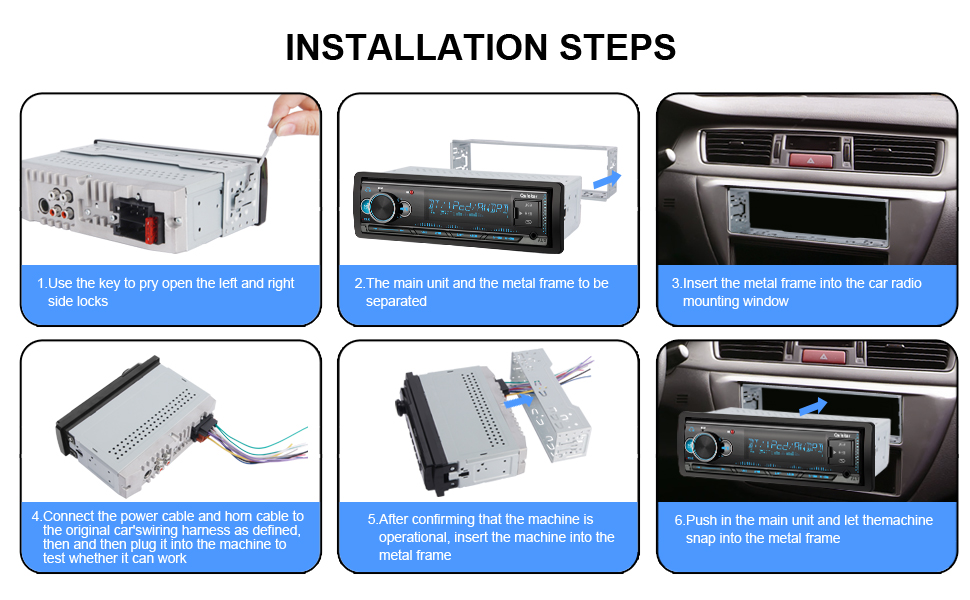 INSTALLATION STEPS

1.Use the key to pry open the left and right side locks

2.The main unit and the metal frame to be separated

3.Insert the metal frame into the car radio mounting window

4.Connect the power cable and horn cable to the original car'swiring harness as defined, then and then plug it into the machine to test whether it can work

5.After confirming that the machine is operational, insert the machine into the metal frame

6.Push in the main unit and let themachine snap into the metal frame