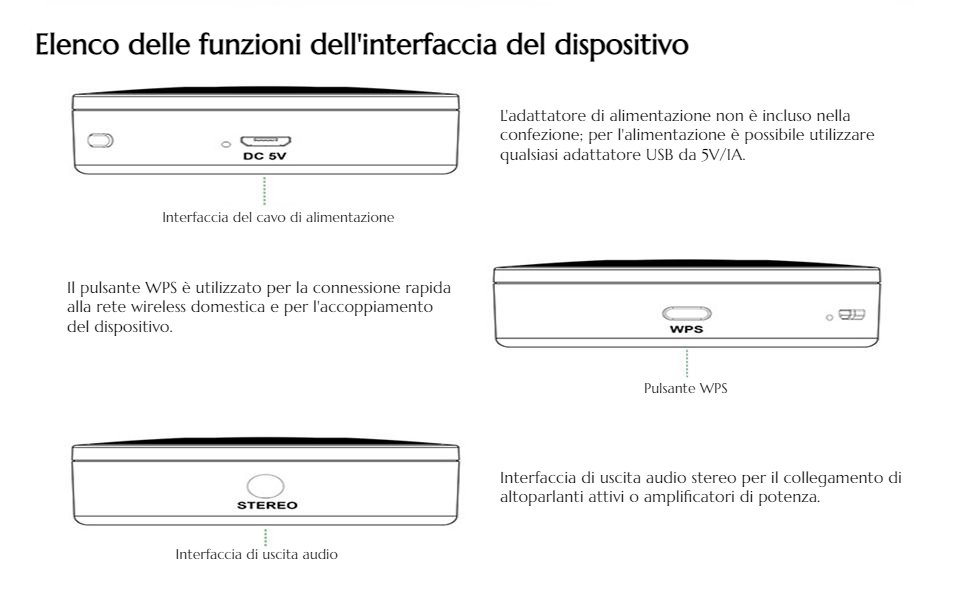 Elenco delle funzioni dell'interfaccia del dispositivo

DC 5V

Interfaccia del cavo di alimentazione

L'adattatore di alimentazione non è incluso nella confezione; per l'alimentazione è possibile utilizzare qualsiasi adattatore USB da 5V/1A.

Il pulsante WPS è utilizzato per la connessione rapida alla rete wireless domestica e per l'accoppiamento del dispositivo.

WPS

Pulsante WPS

STEREO

Interfaccia di uscita audio

Interfaccia di uscita audio stereo per il collegamento di altoparlanti attivi o amplificatori di potenza.