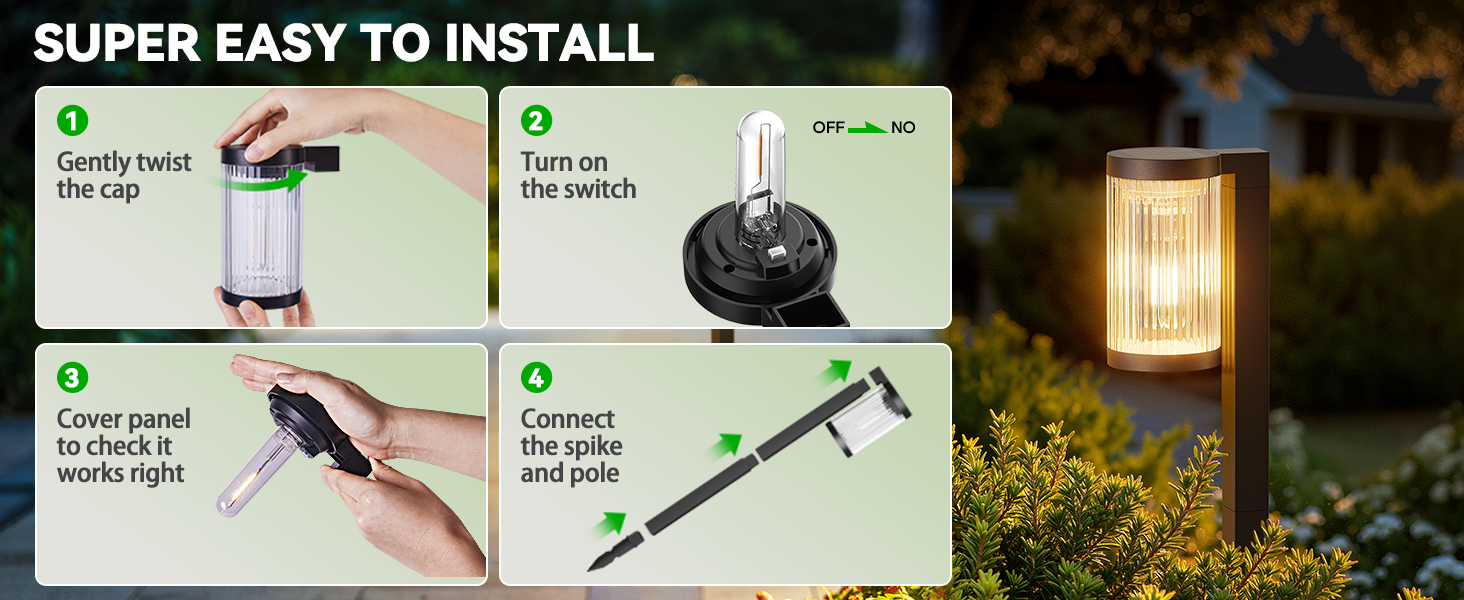 SUPER EASY TO INSTALL

1
Gently twist the cap

2
Turn on the switch

OFF NO

3
Cover panel to check it works right

4
Connect the spike and pole