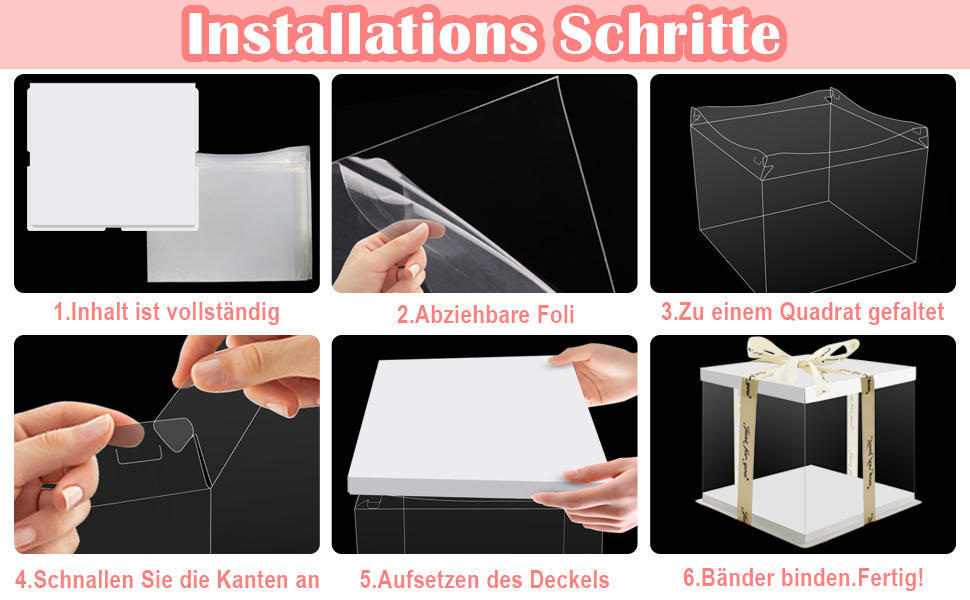 Installations Schritte

1.Inhalt ist vollständig

2.Abziehbare Foli

3.Zu einem Quadrat gefaltet

4.Schnallen Sie die Kanten an

5.Aufsetzen des Deckels

6.Bänder binden.Fertig!