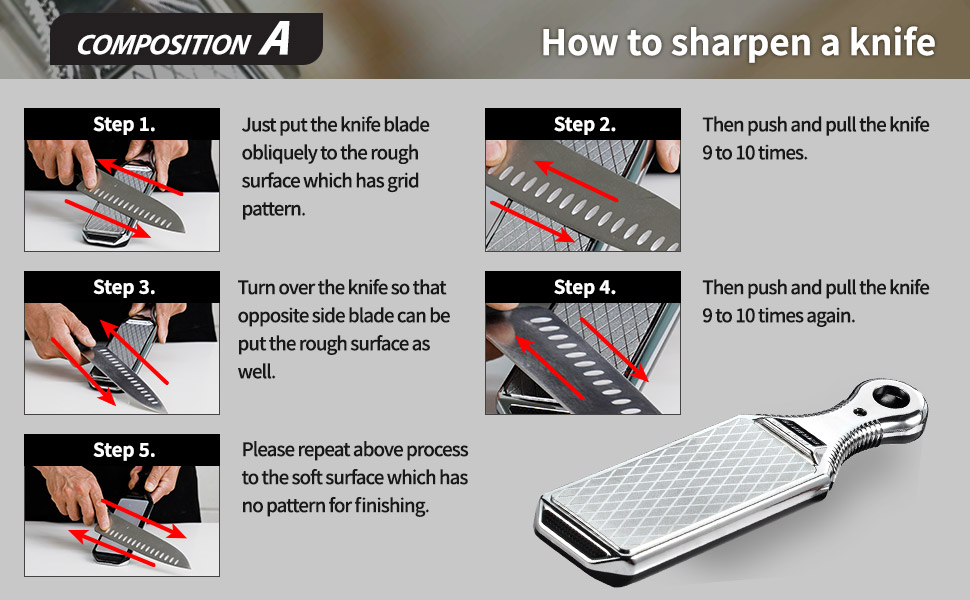 COMPOSITION A

How to sharpen a knife

Step 1.

Just put the knife blade obliquely to the rough surface which has grid pattern.

Step 2.

Then push and pull the knife 9 to 10 times.

Step 3.

Turn over the knife so that opposite side blade can be put the rough surface as well.

Step 4.

Then push and pull the knife 9 to 10 times again.

Step 5.

Please repeat above process to the soft surface which has no pattern for finishing.