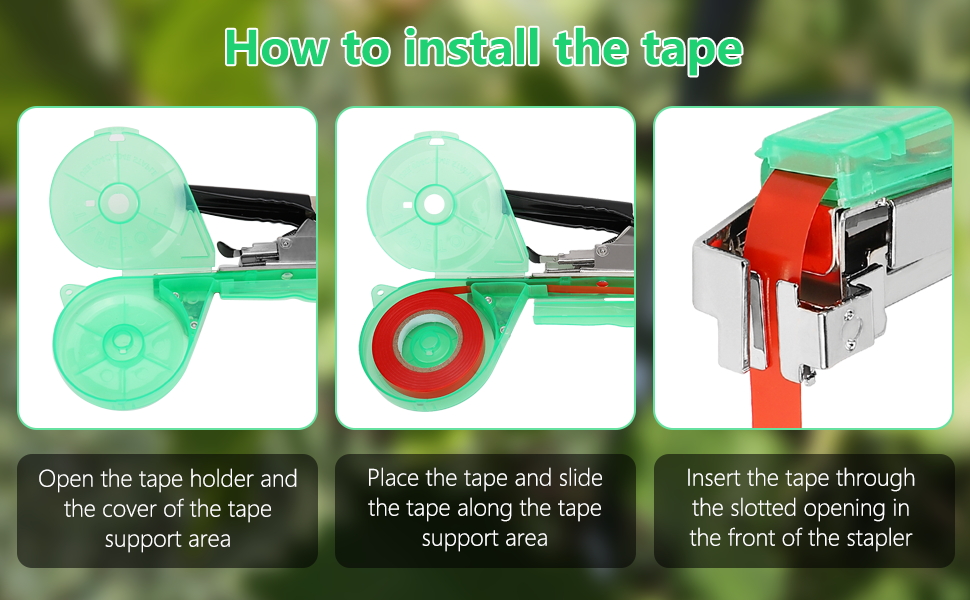 How to install the tape

Open the tape holder and the cover of the tape support area

Place the tape and slide the tape along the tape support area

Insert the tape through the slotted opening in the front of the stapler