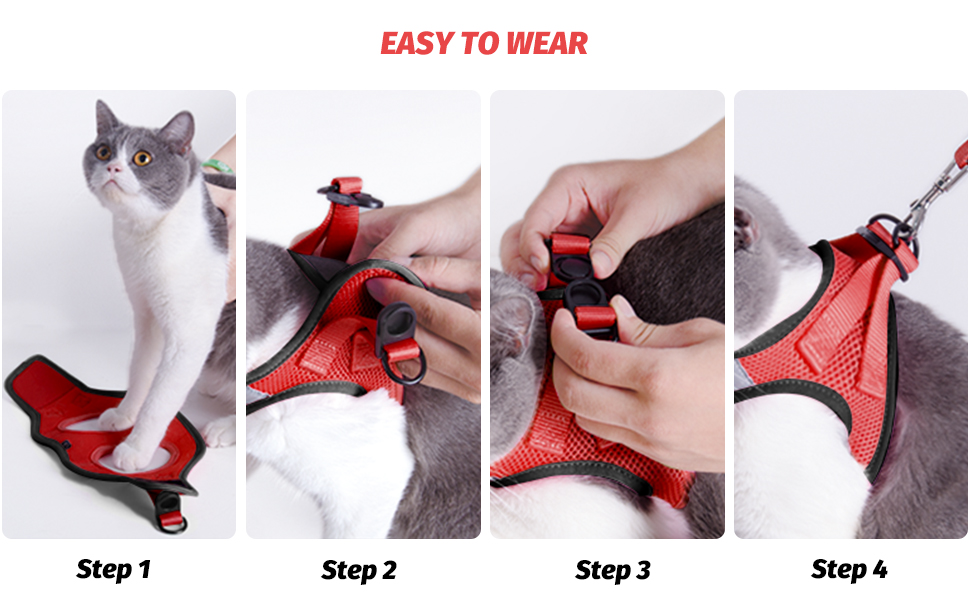 EASY TO WEAR

Step 1

Step 2

Step 3

Step 4