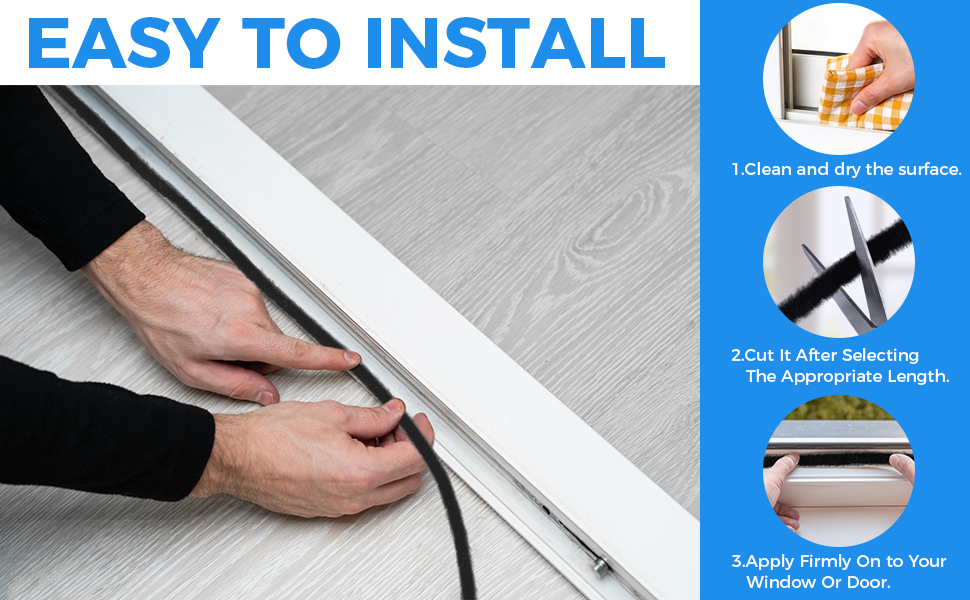 EASY TO INSTALL

1.Clean and dry the surface.

2.Cut It After Selecting The Appropriate Length.

3.Apply Firmly On to Your Window Or Door.