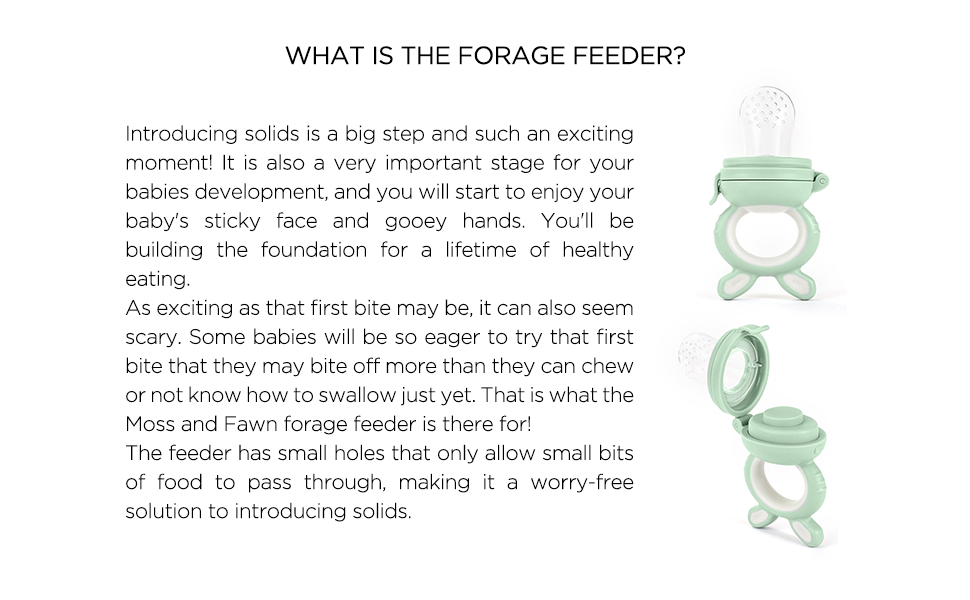 WHAT IS THE FORAGE FEEDER?

Introducing solids is a big step and such an exciting moment! It is also a very important stage for your babies development, and you will start to enjoy your baby's sticky face and gooey hands. You'll be building the foundation for a lifetime of healthy eating.
As exciting as that first bite may be, it can also seem scary. Some babies will be so eager to try that first bite that they may bite off more than they can chew or not know how to swallow just yet. That is what the Moss and Fawn forage feeder is there for!
The feeder has small holes that only allow small bits of food to pass through, making it a worry-free solution to introducing solids.