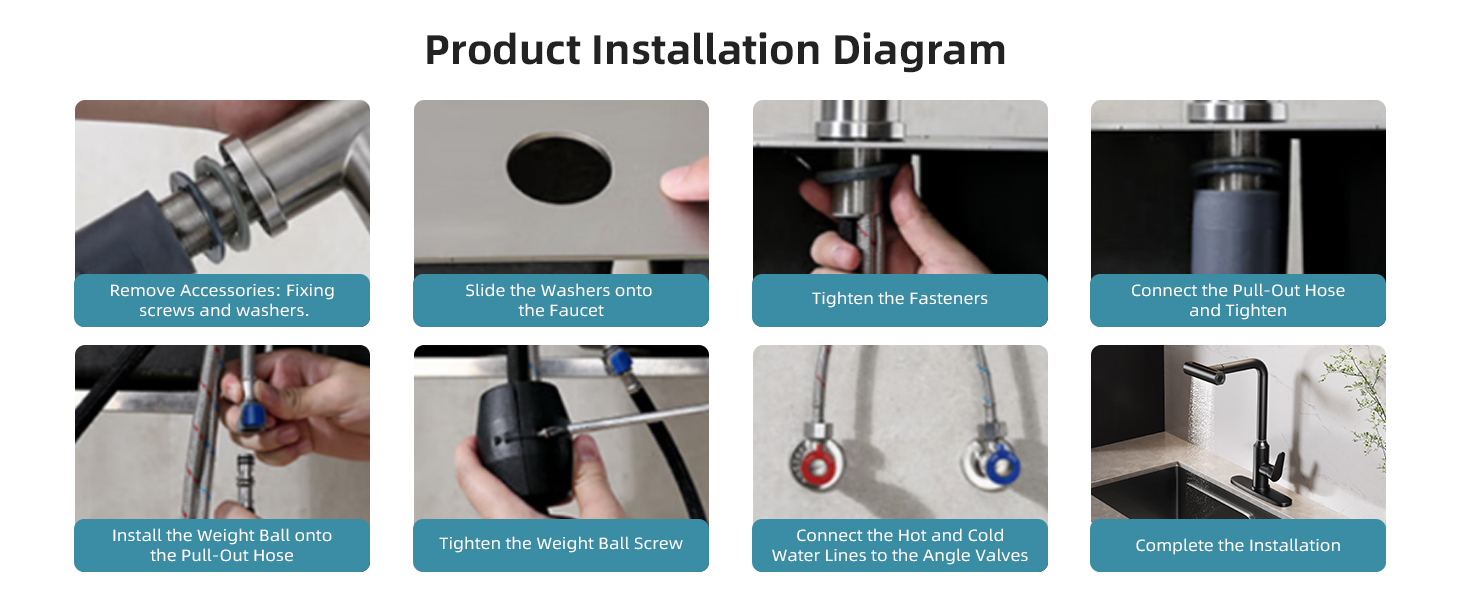 Product Installation Diagram

Remove Accessories: Fixing screws and washers.

Slide the Washers onto the Faucet

Tighten the Fasteners

Connect the Pull-Out Hose and Tighten

Install the Weight Ball onto the Pull-Out Hose

Tighten the Weight Ball Screw

Connect the Hot and Cold Water Lines to the Angle Valves

Complete the Installation