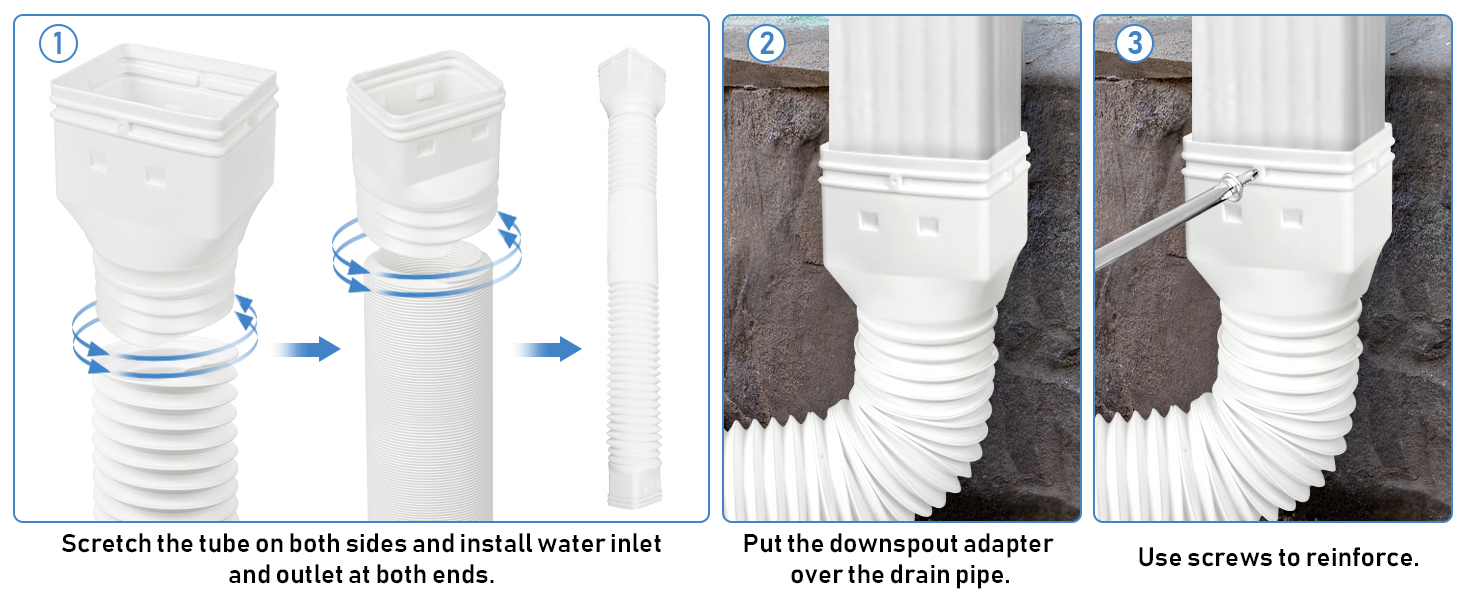 1

Scretch the tube on both sides and install water inlet and outlet at both ends.

2

Put the downspout adapter over the drain pipe.

3

Use screws to reinforce.