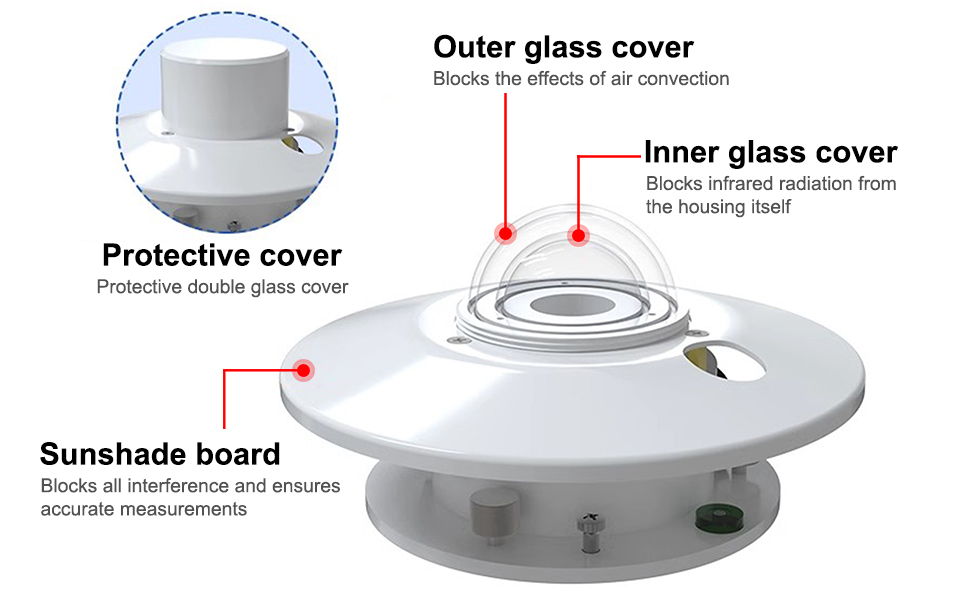 Outer glass cover
Blocks the effects of air convection

Inner glass cover
Blocks infrared radiation from the housing itself

Protective cover
Protective double glass cover

Sunshade board
Blocks all interference and ensures accurate measurements