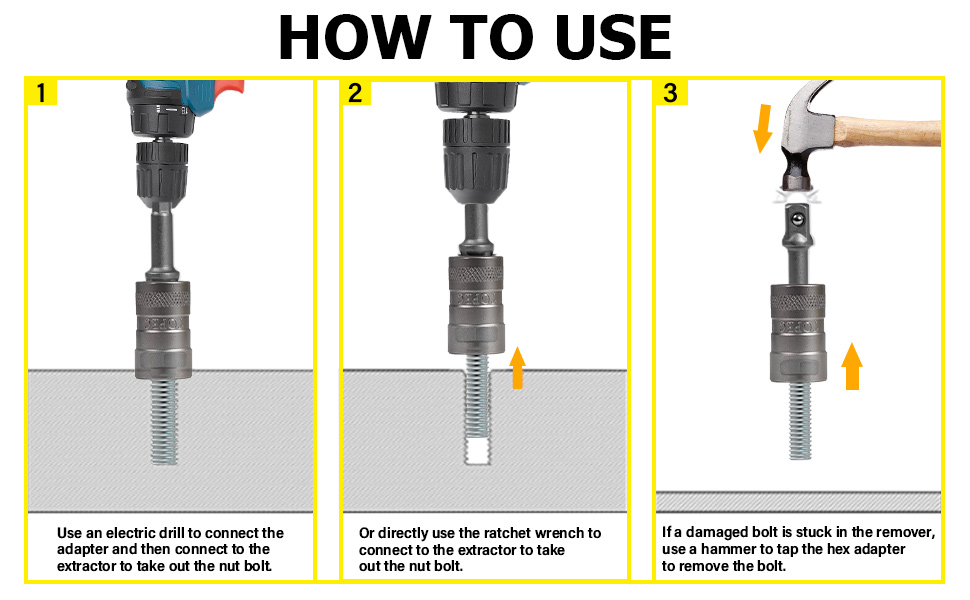 HOW TO USE

1

Use an electric drill to connect the adapter and then connect to the extractor to take out the nut bolt.

2

Or directly use the ratchet wrench to connect to the extractor to take out the nut bolt.

3

If a damaged bolt is stuck in the remover, use a hammer to tap the hex adapter to remove the bolt.