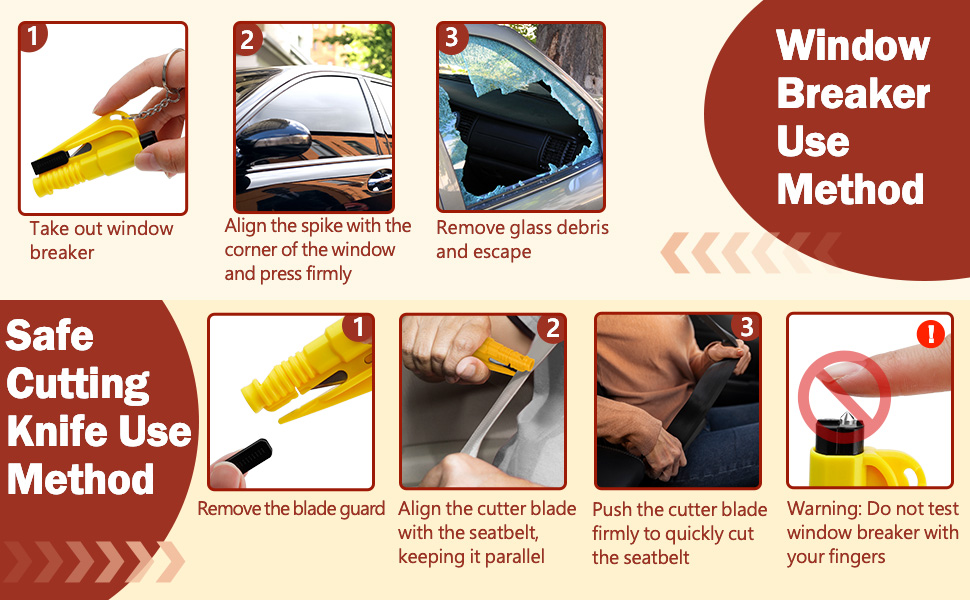 1

Take out window breaker

2

Align the spike with the corner of the window and press firmly

3

Remove glass debris and escape

Window Breaker Use Method

Safe Cutting Knife Use Method

1

Remove the blade guard

2

Align the cutter blade with the seatbelt, keeping it parallel

3

Push the cutter blade firmly to quickly cut the seatbelt

!

Warning: Do not test window breaker with your fingers