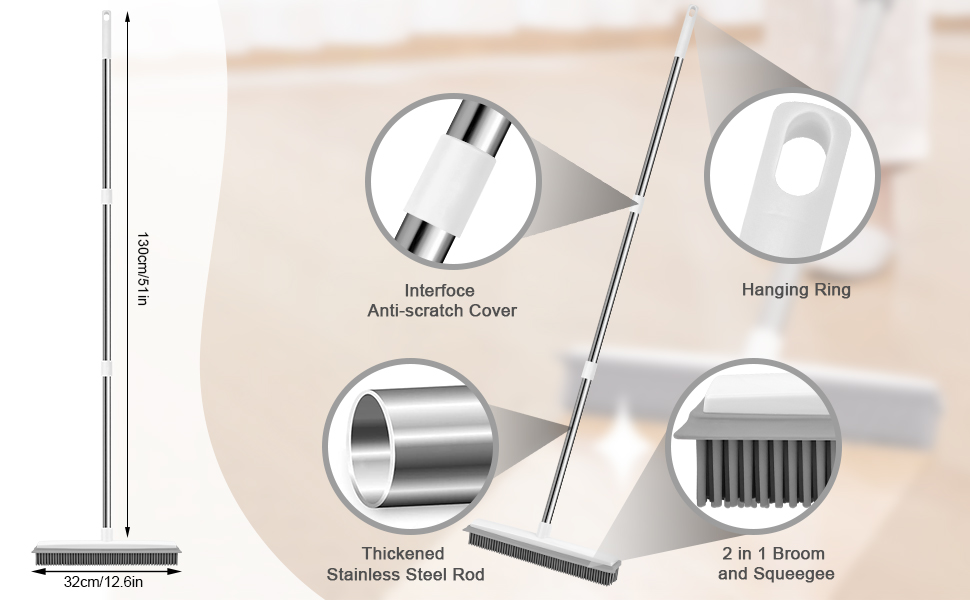 130cm/51in

32cm/12.6in

Interfoce
Anti-scratch Cover

Hanging Ring

Thickened
Stainless Steel Rod

2 in 1 Broom
and Squeegee