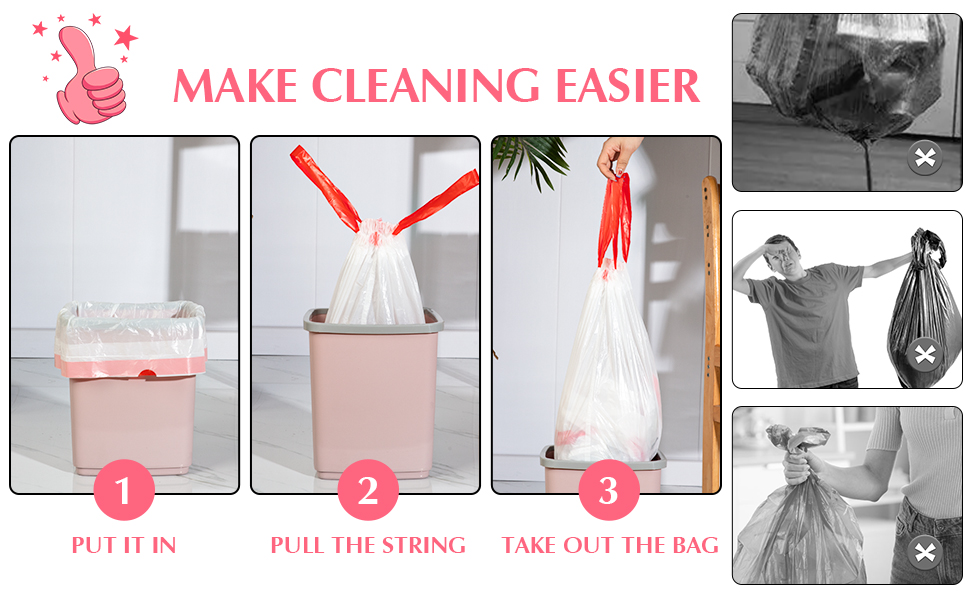 MAKE CLEANING EASIER

1
PUT IT IN

2
PULL THE STRING

3
TAKE OUT THE BAG