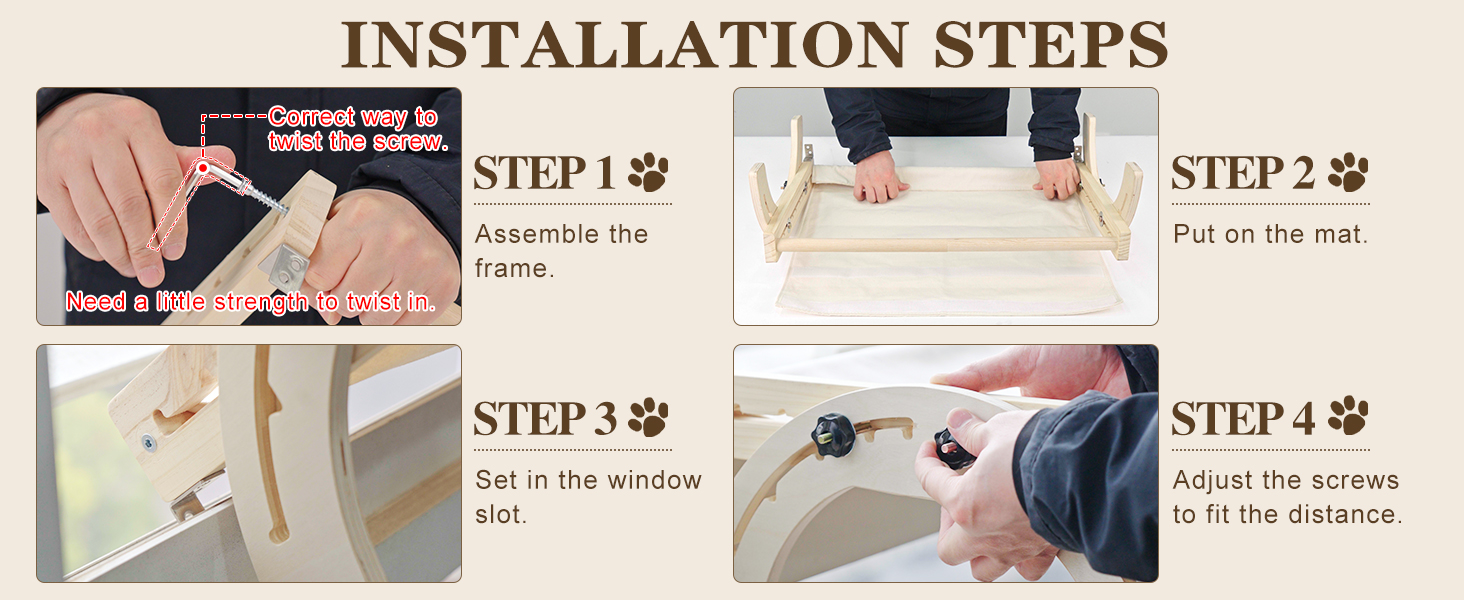 INSTALLATION STEPS

Correct way to twist the screw.

Need a little strength to twist in.

STEP 1

Assemble the frame.

STEP 2

Put on the mat.

STEP 3

Set in the window slot.

STEP 4

Adjust the screws to fit the distance.