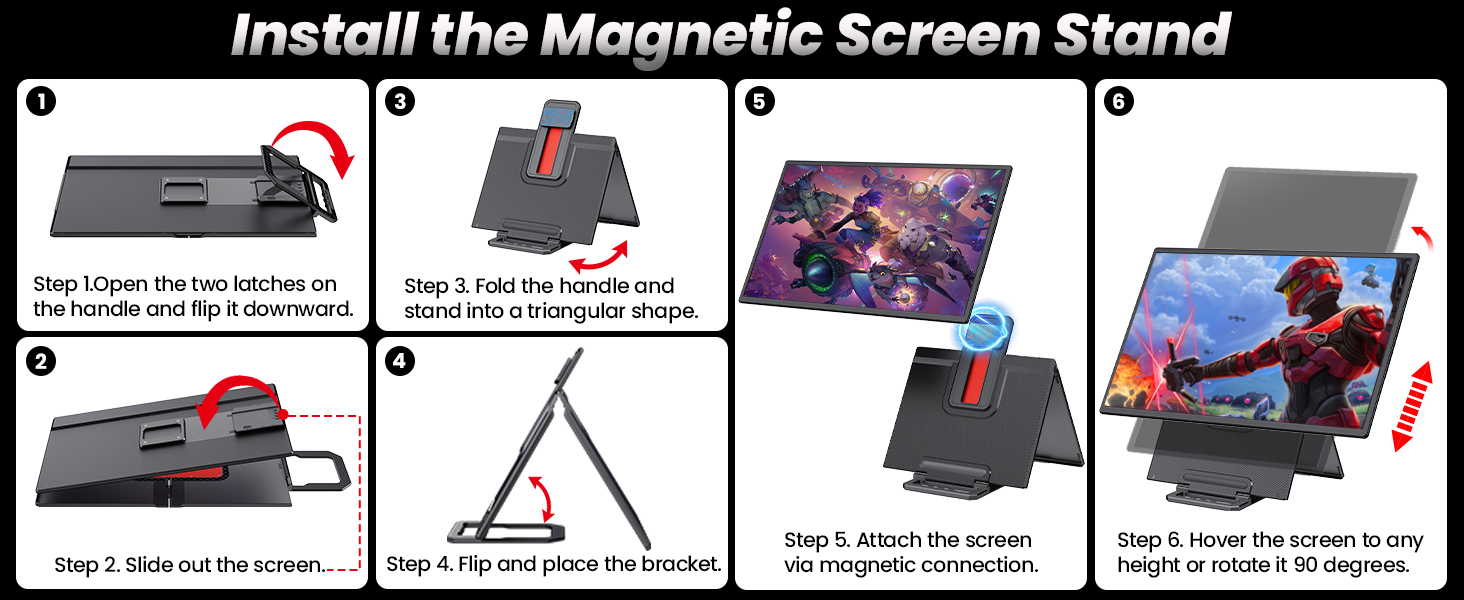 Install the Magnetic Screen Stand

1
Step 1.Open the two latches on the handle and flip it downward.

2
Step 2. Slide out the screen.

3
Step 3. Fold the handle and stand into a triangular shape.

4
Step 4. Flip and place the bracket.

5
Step 5. Attach the screen via magnetic connection.

6
Step 6. Hover the screen to any height or rotate it 90 degrees.