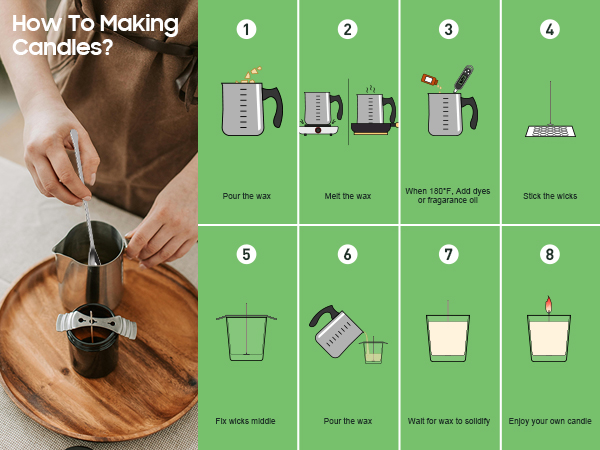 How To Making Candles?

1
Pour the wax

2
Melt the wax

3
When 180°F, Add dyes or fragarance oil

4
Stick the wicks

5
Fix wicks middle

6
Pour the wax

7
Wait for wax to solidify

8
Enjoy your own candle