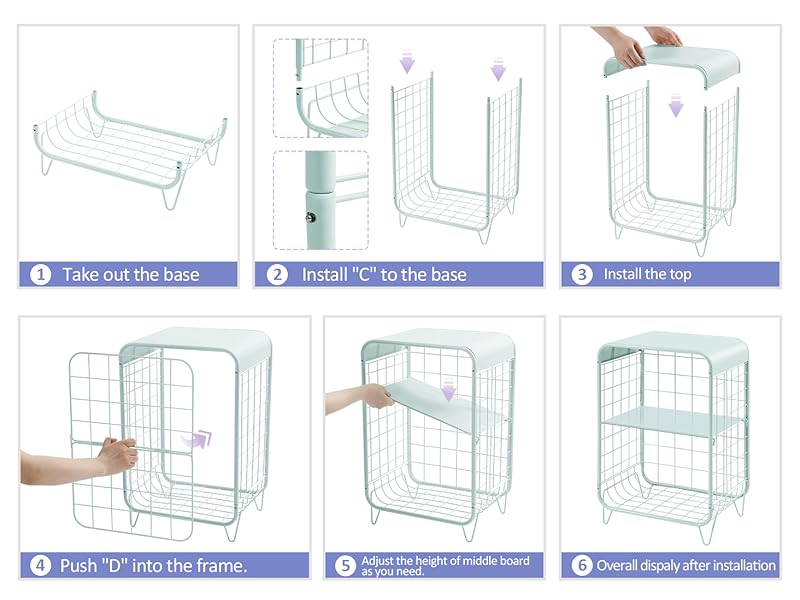 1 Take out the base

2 Install "C" to the base

3 Install the top

4 Push "D" into the frame.

5 Adjust the height of middle board as you need.

6 Overall dispaly after installation