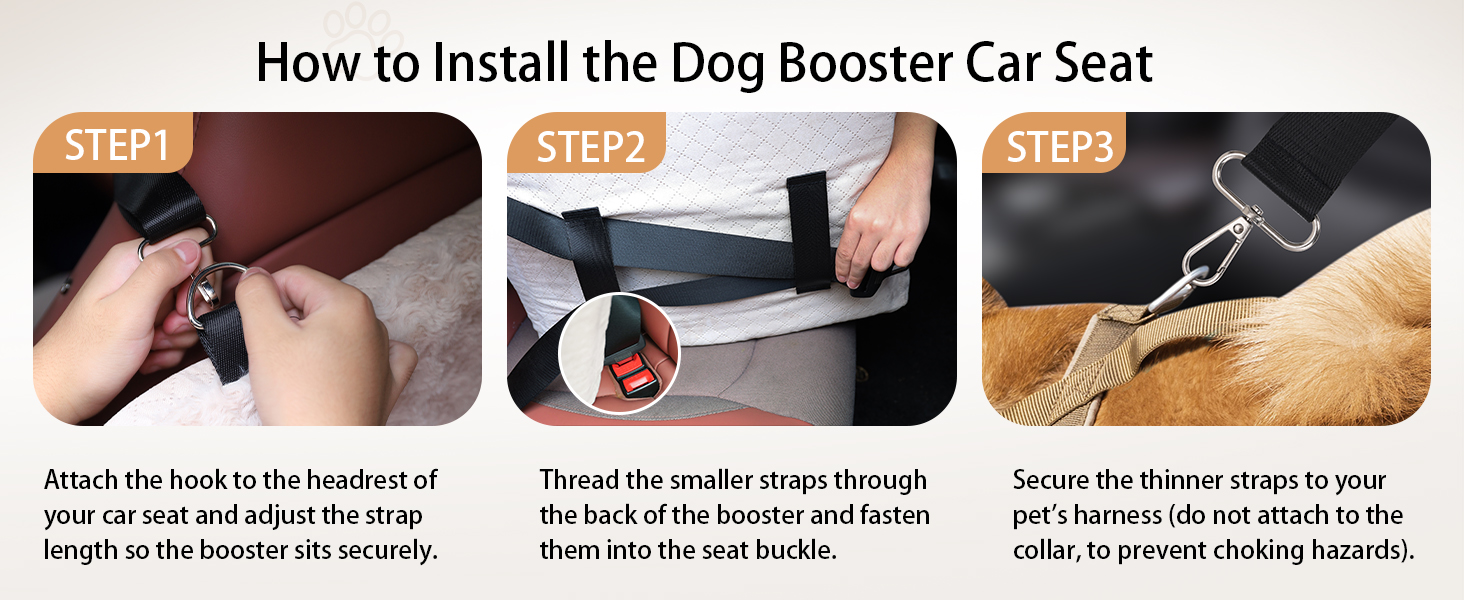 How to Install the Dog Booster Car Seat

STEP1

Attach the hook to the headrest of your car seat and adjust the strap length so the booster sits securely.

STEP2

Thread the smaller straps through the back of the booster and fasten them into the seat buckle.

STEP3

Secure the thinner straps to your pet's harness (do not attach to the collar, to prevent choking hazards).