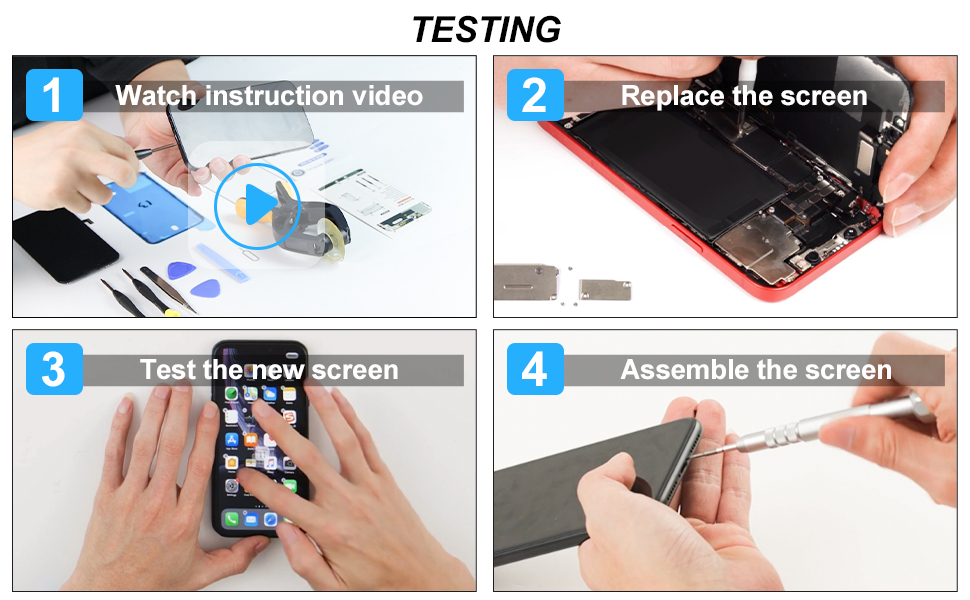 TESTING

1 Watch instruction video

2 Replace the screen

3 Test the new screen

4 Assemble the screen