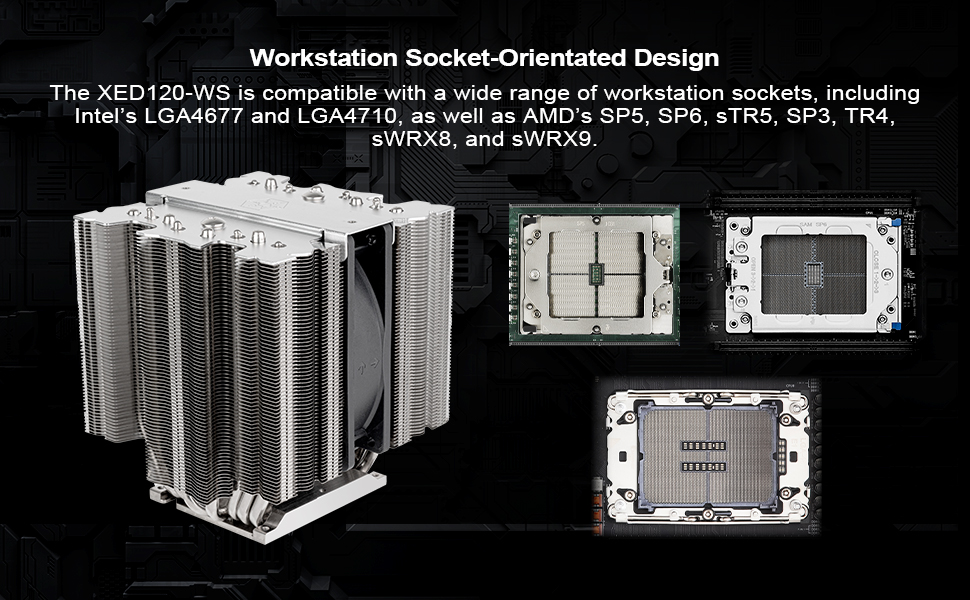 Workstation Socket-Orientated Design

The XED120-WS is compatible with a wide range of workstation sockets, including Intel's LGA4677 and LGA4710, as well as AMD's SP5, SP6, sTR5, SP3, TR4, sWRX8, and sWRX9.