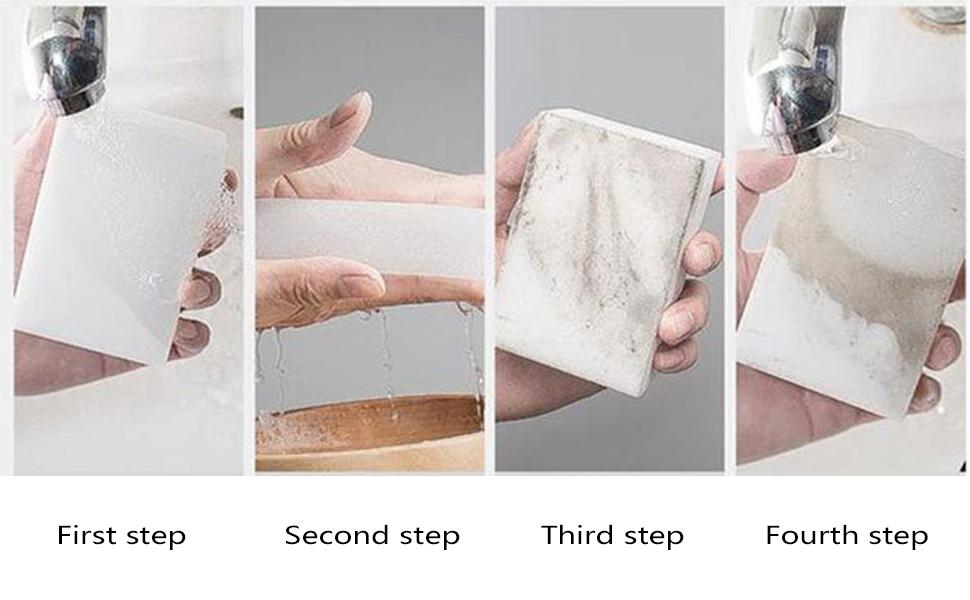 First step

Second step

Third step

Fourth step